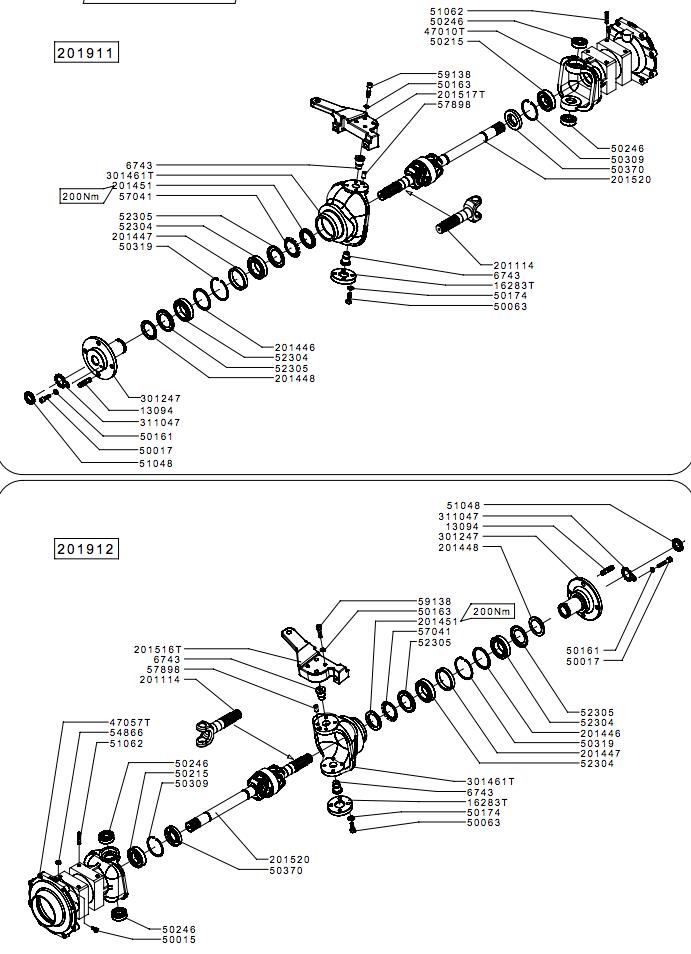 201911

51062
50246
47010T
50215

59138
50163
201517T
57898

50246
50309
50370
201520

6743
301461T
201451
200Nm
57041

52305
52304
201447
50319

201114
6743
16283T
50174
50063

201446
52304
52305
201448

301247
13094
311047
50161
50017
51048

201912

51048
311047
13094
301247
201448

59138
50163
201451
200Nm
57041
52305

201516T
6743
57898
201114

50161
50017

52305
52304
201446
50319
201447
52304

47057T
54866
51062

50246
50215
50309

301461T
6743
16283T
50174
50063

201520
50370

50246
50015