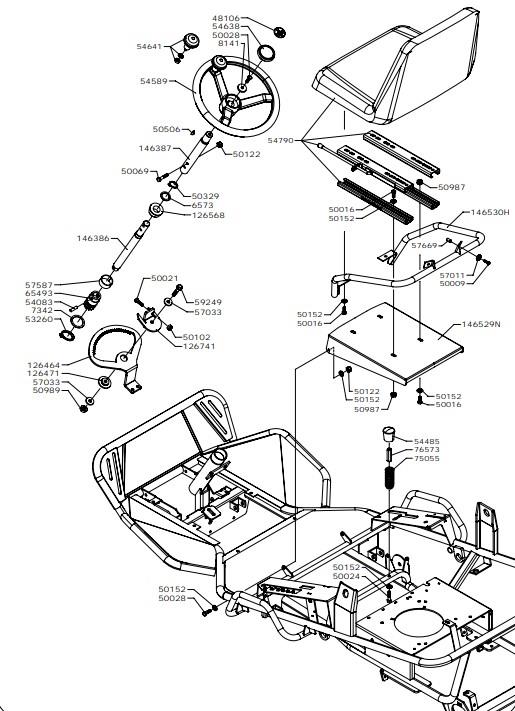 48106
54638
50028
8141
54641
54589
50506
146387
50122
50069
50329
6573
126568
146386
57587
65493
54083
7342
53260
50021
59249
57033
50102
126741
126464
126471
57033
50989
54790
50987
50016
50152
146530H
57669
57011
50009
50152
50016
146529N
50122
50152
50987
50152
50016
54485
76573
75055
50152
50024
50152
50028