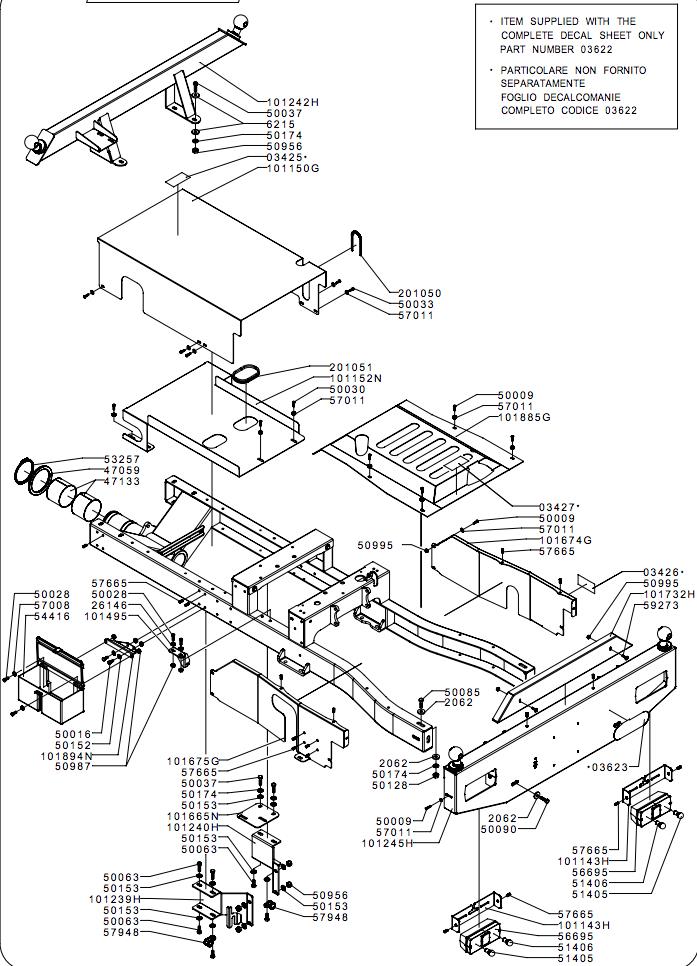 • ITEM SUPPLIED WITH THE COMPLETE DECAL SHEET ONLY PART NUMBER 03622

• PARTICOLARE NON FORNITO SEPARATAMENTE FOGLIO DECALCOMANIE COMPLETO CODICE 03622

101242H
50037
6215
50174
50956
03425•
101150G

201050
50033
57011

201051
101152N
50030
57011

50009
57011
101885G

53257
47059
47133

03427•
50009
57011
101674G
57665
50995

03426•
50995
101732H
59273

57665
50028
26146
101495

50028
57008
54416

50016
50152
101894N
50987

50085
2062

101675G
57665
50037
50174
50153
101665N
101240H
50153
50063

2062
50174
50128

•03623

50009
57011
101245H

2062
50090

57665
101143H
56695
51406
51405

50063
50153
101239H
50153
50063
57948

50956
50153
57948

57665
101143H
56695
51406
51405