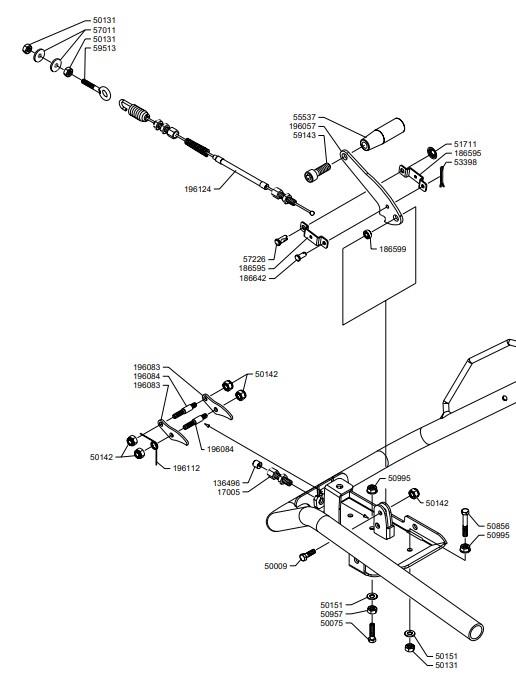 50131
57011
50131
59513

196124

55537
196057
59143

51711
186595
53398

57226
186595
186642

186599

196083
196084
196083

50142

196084

50142

196112

136496
17005

50995

50142

50856
50995

50009

50151
50957
50075

50151
50131