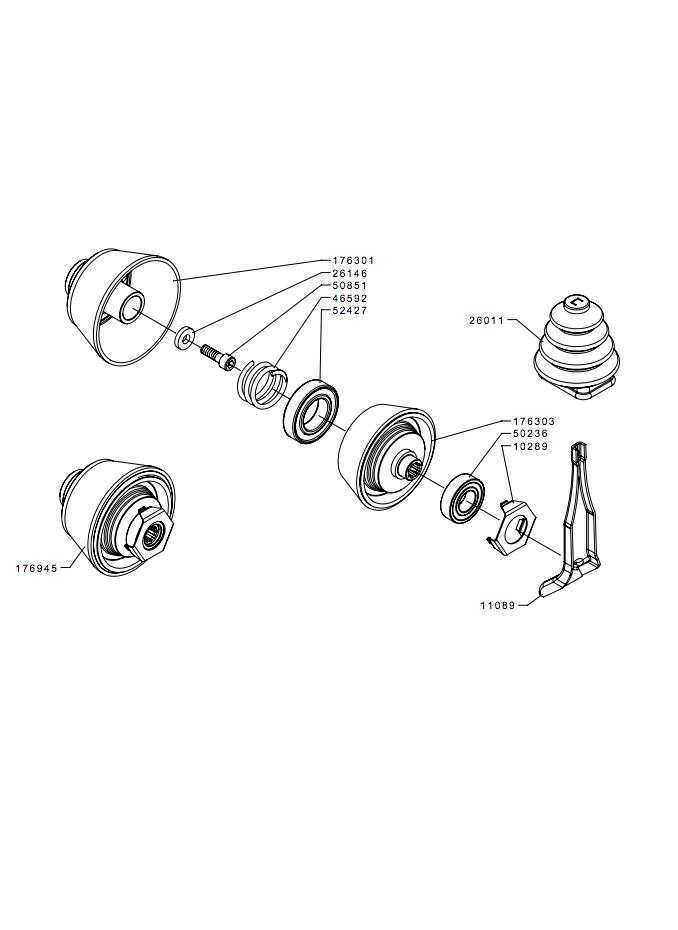 176301
26146
50851
46592
52427
26011
176303
50236
10289
176945
11089