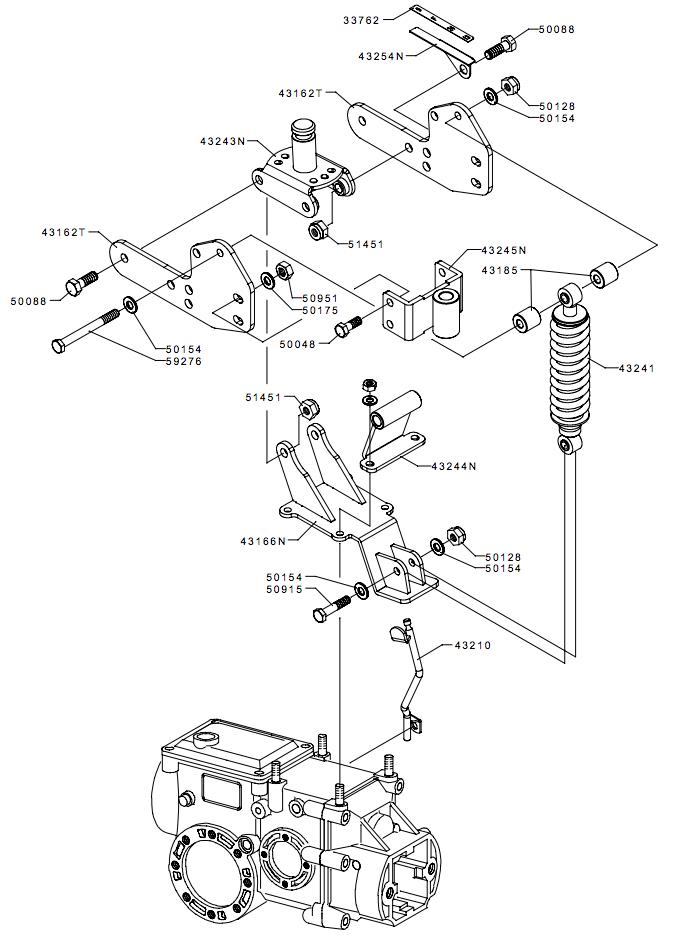 33762
50088
43254N
43162T
50128
50154
43243N
51451
43162T
43245N
43185
50088
50951
50175
50048
50154
59276
43241
51451
43244N
43166N
50128
50154
50154
50915
43210