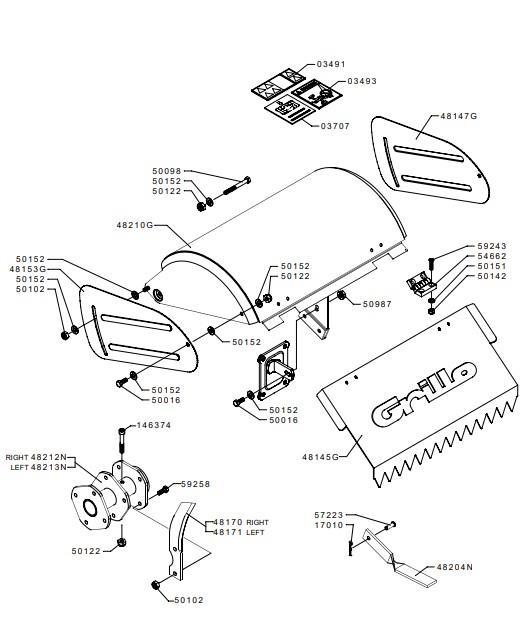 03491
03493
03707
48147G
50098
50152
50122
48210G
50152
48153G
50152
50102
50152
50122
50987
59243
54662
50151
50142
50152
50152
50016
50152
50016
Grillo
48145G
146374
RIGHT 48212N
LEFT 48213N
59258
48170 RIGHT
48171 LEFT
50122
50102
57223
17010
48204N