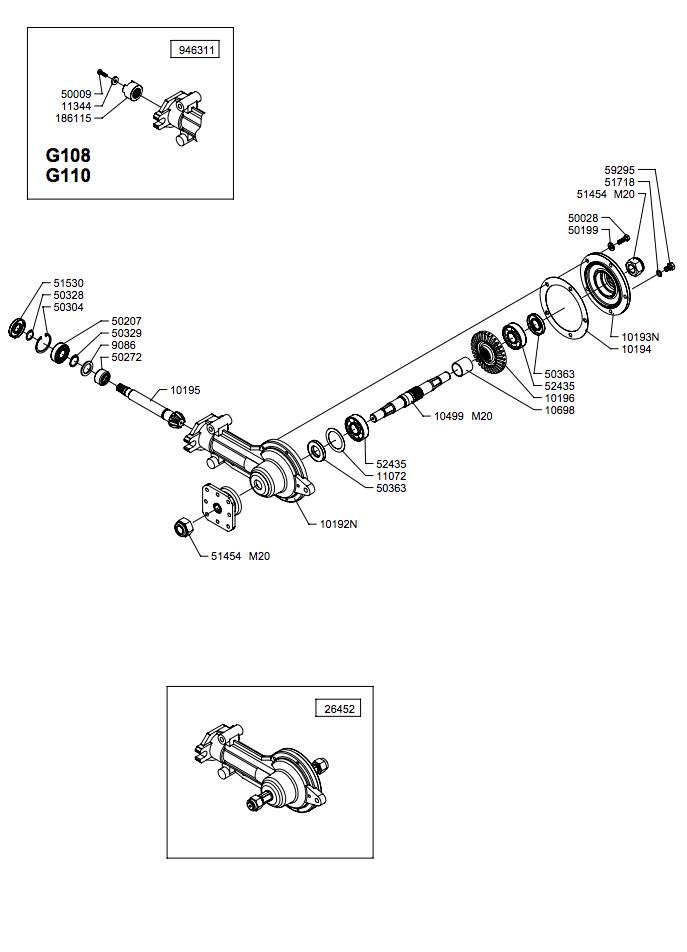 946311

50009
11344
186115

G108
G110

59295
51718
51454 M20

50028
50199

51530
50328
50304

50207
50329
9086
50272

10195

10193N
10194

50363
52435
10196
10698

10499 M20

52435
11072
50363

10192N

51454 M20

26452