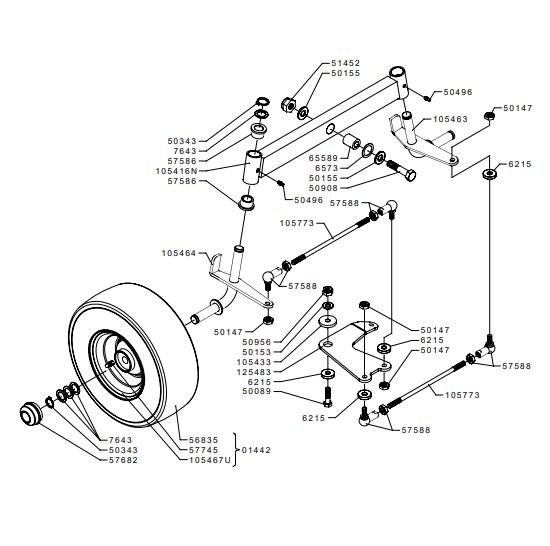 51452
50155
50496
50147
105463
6215
50343
7643
57586
105416N
57586
65589
6573
50155
50908
50496
57588
105773
105464
57588
50147
50956
50153
105433
125483
6215
50089
50147
6215
50147
57588
105773
6215
57588
7643
50343
57682
56835
57745
105467U
01442