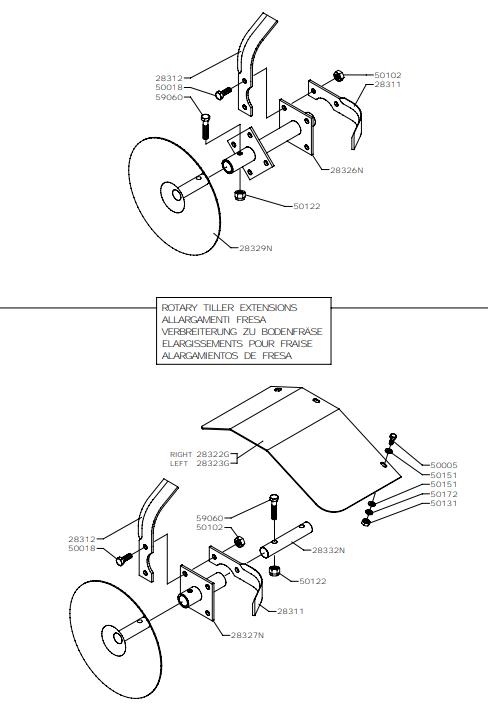 28312
50018
59060
50102
28311
28326N
50122
28329N

ROTARY TILLER EXTENSIONS
ALLARGAMENTI FRESA
VERBREITERUNG ZU BODENFRÄSE
ELARGISSEMENTS POUR FRAISE
ALARGAMIENTOS DE FRESA

RIGHT 28322G
LEFT 28323G
50005
50151
50151
50172
50131
59060
50102
28312
50018
28332N
50122
28311
28327N