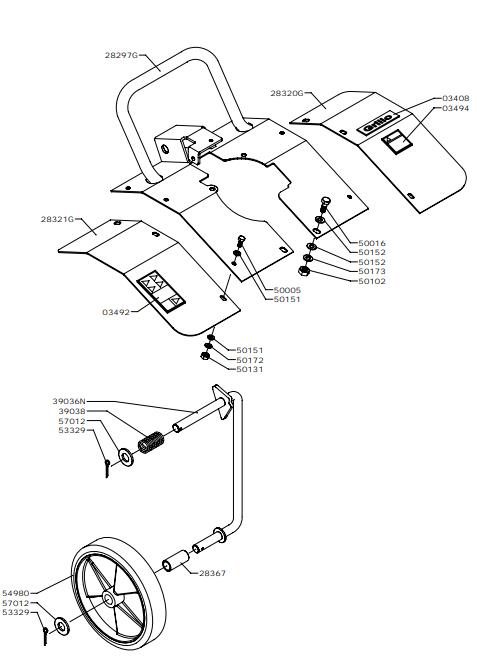 28297G

28320G

03408

03494

Grillo

28321G

50016

50152

50152

50173

50102

50005

50151

03492

50151

50172

50131

39036N

39038

57012

53329

28367

54980

57012

53329