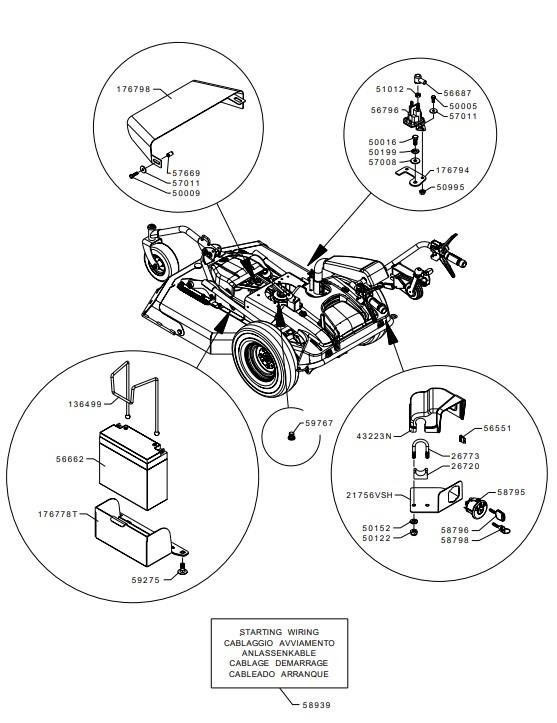 176798
57669
57011
50009

51012
56687
56796
50005
57011
50016
50199
57008
176794
50995

136499
56662
176778T
59275

59767

43223N
56551
26773
26720
21756VSH
58795
50152
50122
58796
58798

STARTING WIRING
CABLAGGIO AVVIAMENTO
ANLASSENKABLE
CABLAGE DEMARRAGE
CABLEADO ARRANQUE

58939