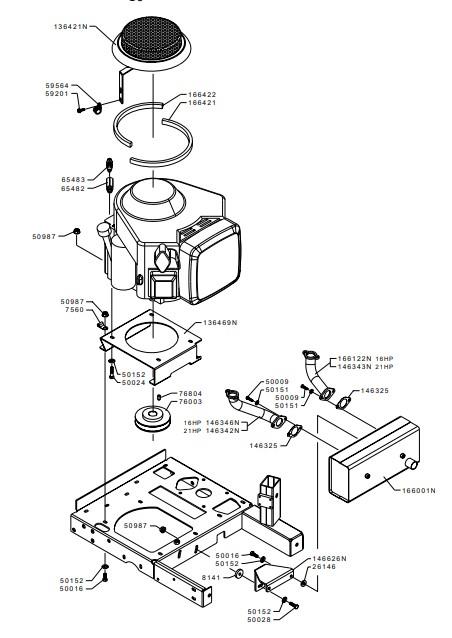 136421N

59564
59201

166422
166421

65483
65482

50987

50987
7560

136469N

50152
50024

76804
76003

166122N 16HP
146343N 21HP

50009
50151

50009
50151

146325

16HP 146346N
21HP 146342N

146325

166001N

50987

50016
50152

146626N
26146

8141

50152
50016

50152
50028