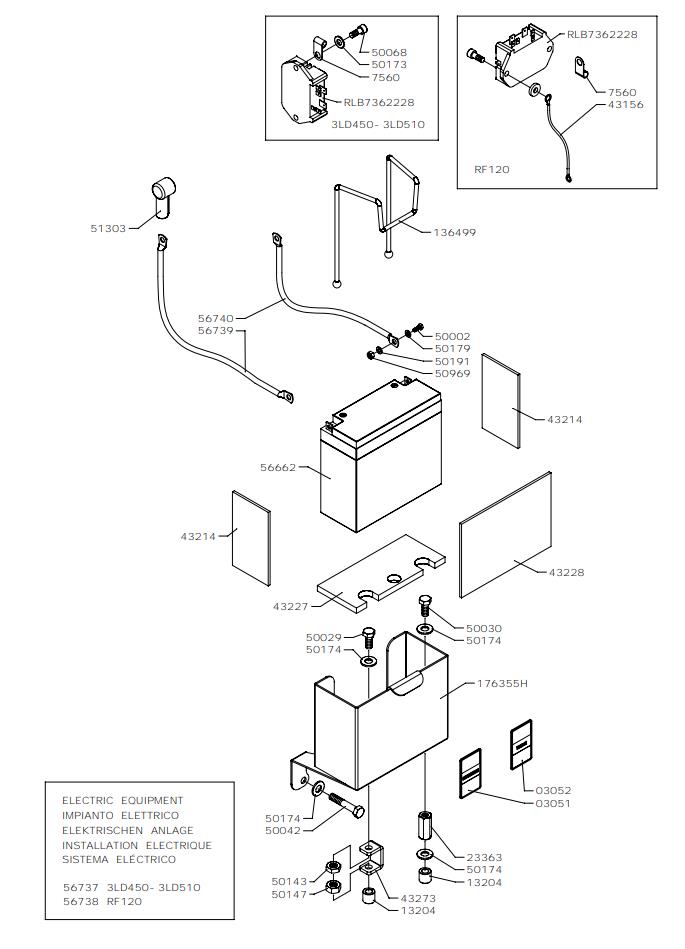 50068
50173
7560
RLB7362228
3LD450- 3LD510

RLB7362228
7560
43156
RF120

51303
136499
56740
56739
50002
50179
50191
50969
43214
56662
43214
43228
43227
50030
50174
50029
50174
176355H
03052
03051
50174
50042
23363
50174
13204
50143
50147
43273
13204

ELECTRIC EQUIPMENT
IMPIANTO ELETTRICO
ELEKTRISCHEN ANLAGE
INSTALLATION ELECTRIQUE
SISTEMA ELÉCTRICO

56737 3LD450- 3LD510
56738 RF120