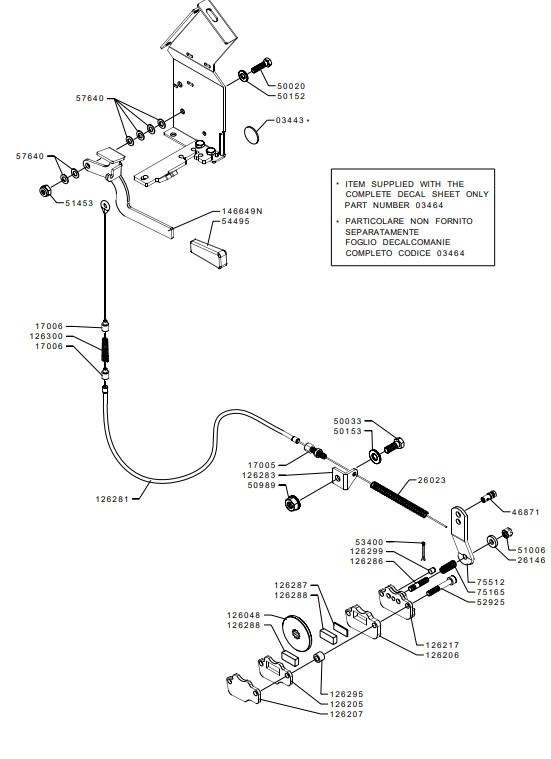 57640
50020
50152
03443 *
57640
51453
146649N
54495
* ITEM SUPPLIED WITH THE COMPLETE DECAL SHEET ONLY PART NUMBER 03464
* PARTICOLARE NON FORNITO SEPARATAMENTE FOGLIO DECALCOMANIE COMPLETO CODICE 03464
17006
126300
17006
50033
50153
17005
126283
50989
26023
126281
46871
53400
126299
126286
51006
26146
75512
75165
52925
126287
126288
126048
126288
126217
126206
126295
126205
126207