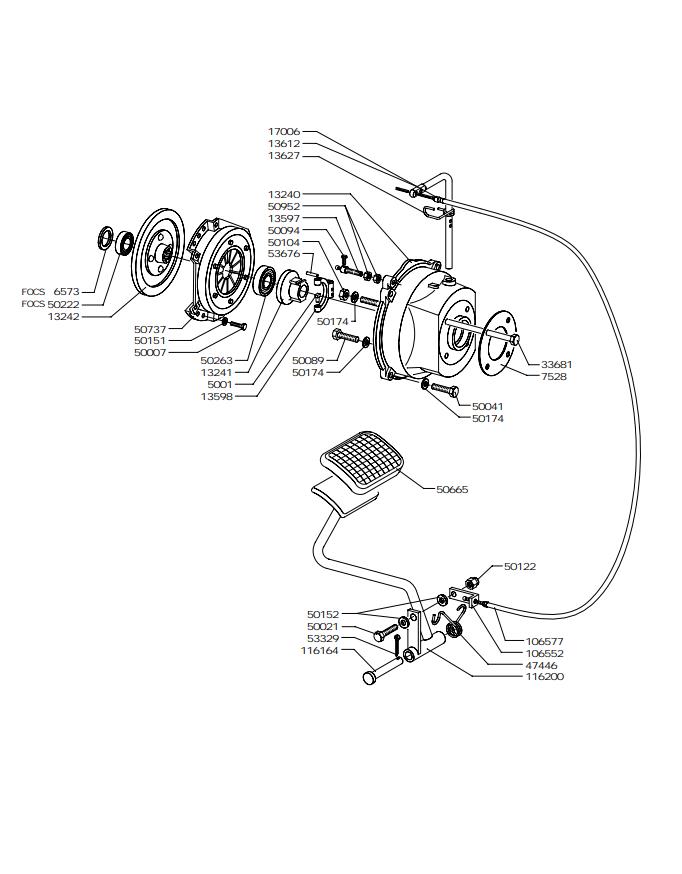 17006
13612
13627

13240
50952
13597
50094
50104
53676

FOCS 6573
FOCS 50222
13242

50737
50151
50007

50263
13241
5001
13598

50174
50089
50174

33681
7528

50041
50174

50665

50122

50152
50021
53329
116164

106577
106552
47446
116200