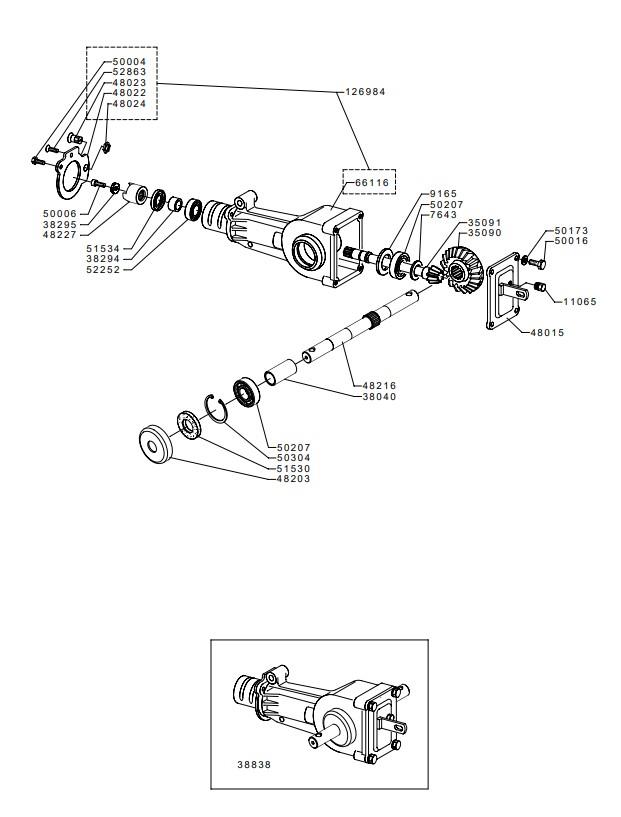 50004
52863
48023
48022
48024

126984

66116

50006
38295
48227

51534
38294
52252

9165
50207
7643
35091
35090

50173
50016

11065

48015

48216
38040

50207
50304
51530
48203

38838