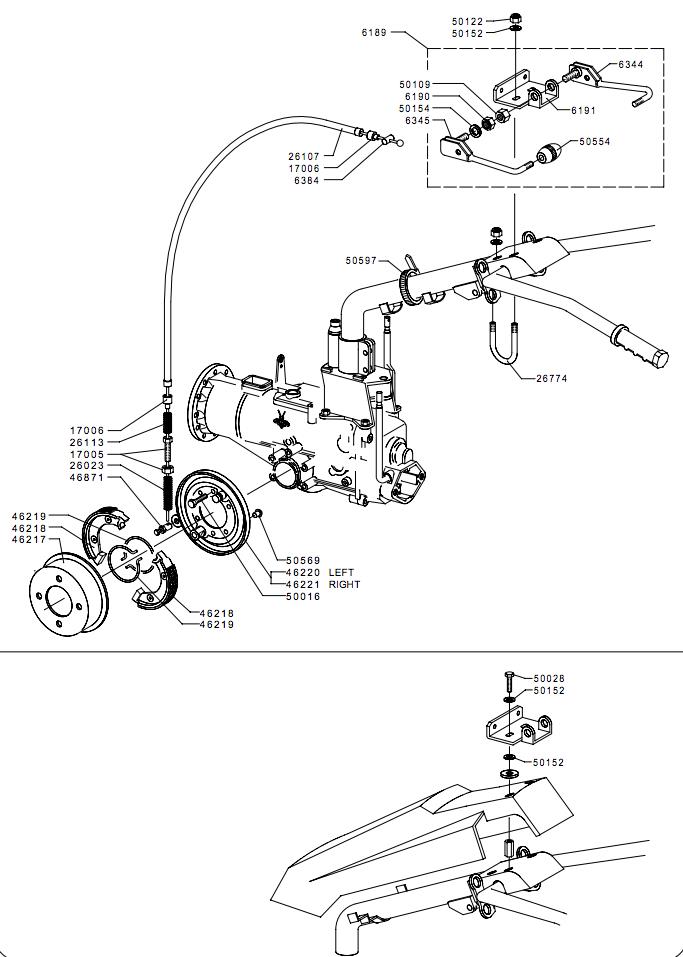 50122
50152
6189
6344
50109
6190
50154
6345
6191
50554
26107
17006
6384
50597
26774
17006
26113
17005
26023
46871
46219
46218
46217
50569
46220 LEFT
46221 RIGHT
50016
46218
46219
50028
50152
50152