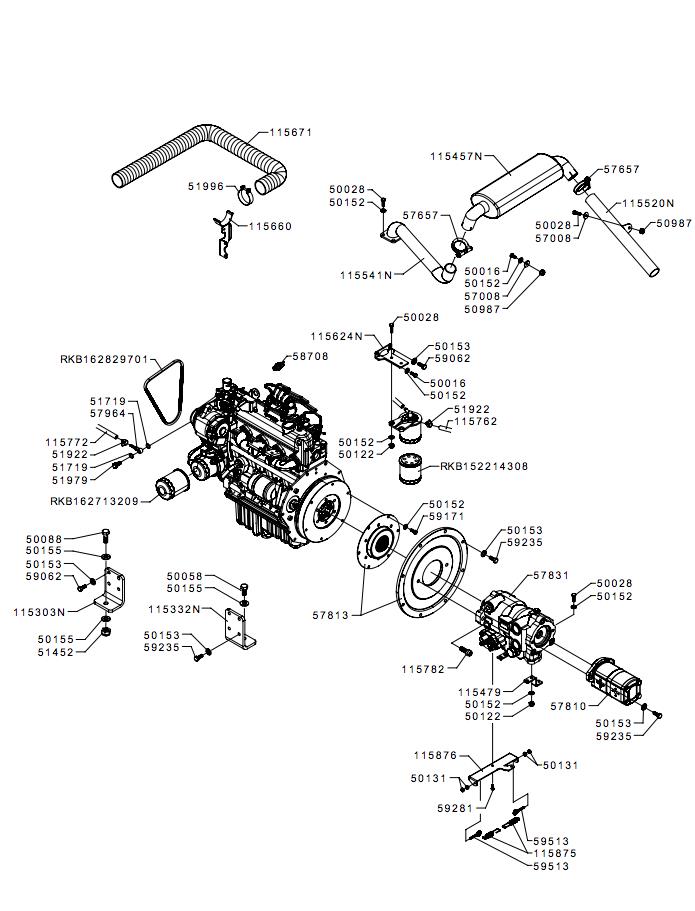 115671
51996
115660
115457N
57657
115520N
50028
50152
57657
50028
57008
50987
115541N
50016
50152
57008
50987
50028
115624N
50153
59062
50016
50152
RKB162829701
58708
51719
57964
115772
51922
51719
51979
51922
115762
50152
50122
RKB152214308
RKB162713209
50152
59171
50153
59235
50088
50155
50153
59062
115303N
50155
51452
50058
50155
115332N
50153
59235
57813
57831
50028
50152
115782
115479
50152
50122
57810
50153
59235
115876
50131
50131
59281
59513
115875
59513