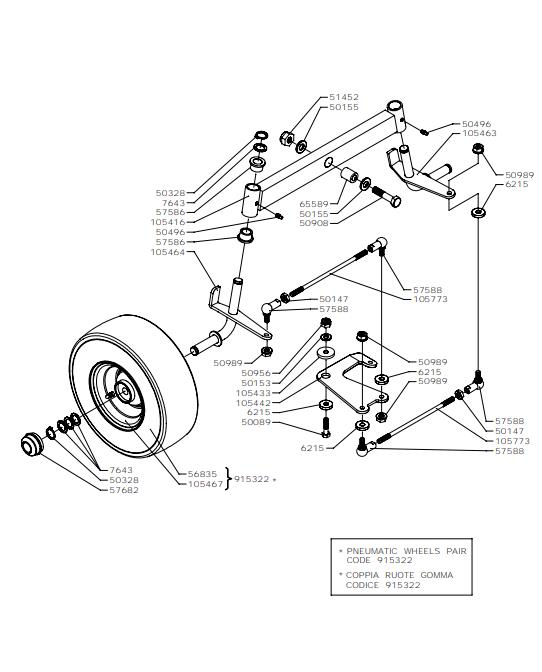 51452
50155
50496
105463
50989
6215
50328
7643
57586
105416
50496
57586
105464
65589
50155
50908
57588
105773
50147
57588
50989
50956
50153
105433
105442
6215
50089
6215
50989
6215
50989
57588
50147
105773
57588
7643
50328
57682
56835
105467
915322 *

* PNEUMATIC WHEELS PAIR CODE 915322
* COPPIA RUOTE GOMMA CODICE 915322