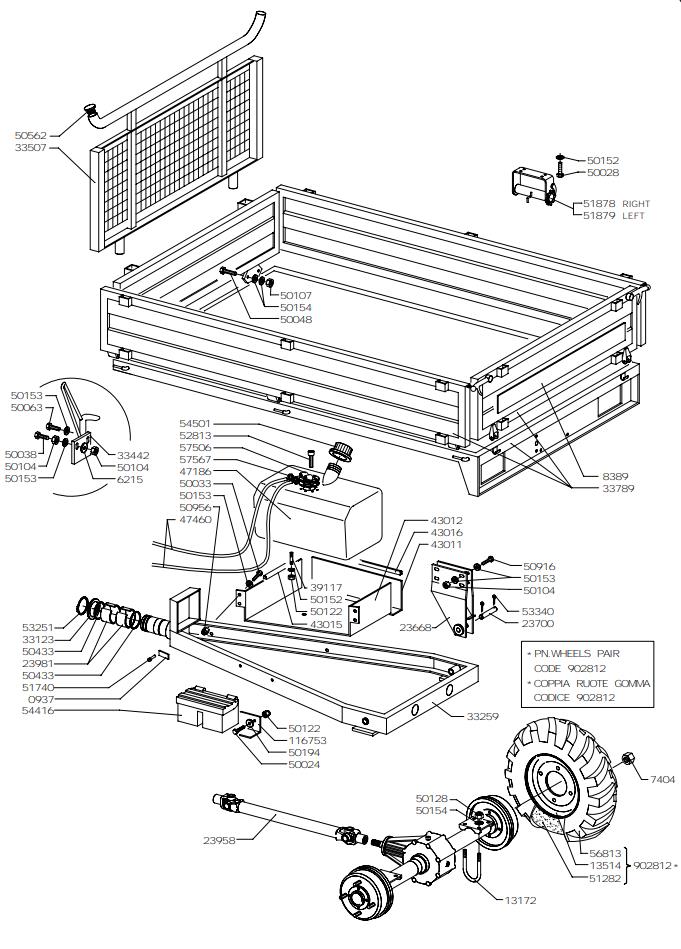 50562
33507

50152
50028

51878 RIGHT
51879 LEFT

50107
50154
50048

50153
50063

50038
50104
50153

33442
50104
6215

54501
52813
57506
57567
47186
50033
50153
50956
47460

8389
33789

43012
43016
43011

39117
50152
50122
43015

50916
50153
50104

53340
23700

23668

53251
33123
50433
23981
50433
51740
0937
54416

* PN.WHEELS PAIR
CODE 902812
* COPPIA RUOTE GOMMA
CODICE 902812

33259

50122
116753
50194
50024

7404

50128
50154

23958

56813
13514
51282

902812 *

13172