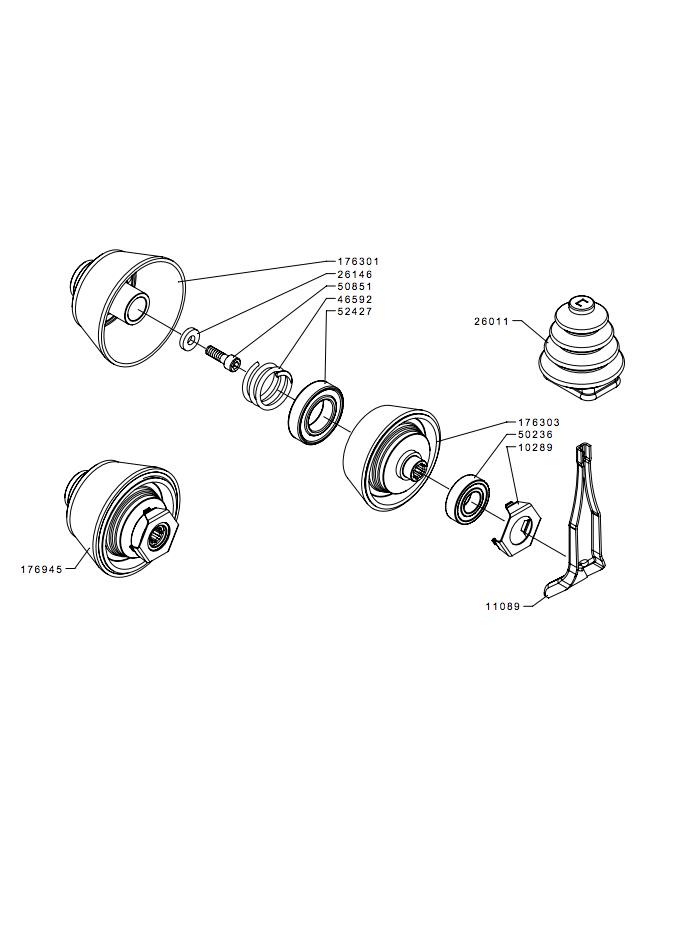 176301
26146
50851
46592
52427
26011
176303
50236
10289
176945
11089