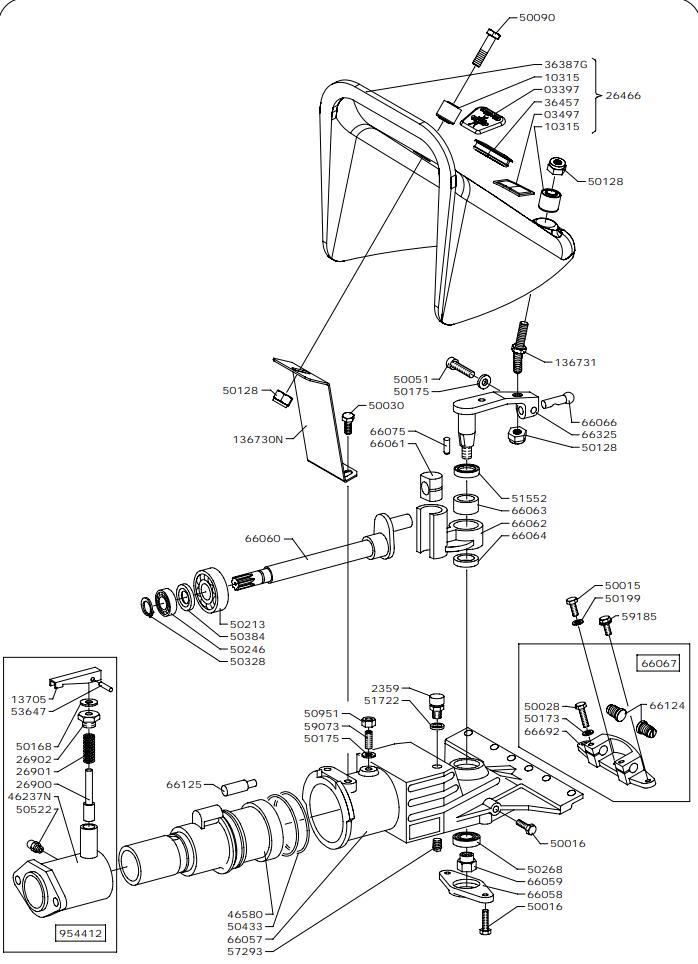 50090
36387G
10315
03397
36457
03497
10315
26466
50128
136731
50051
50175
66066
66325
50128
50128
50030
136730N
66075
66061
51552
66063
66062
66064
66060
50213
50384
50246
50328
50015
50199
59185
66067
50028
50173
66692
66124
13705
53647
50168
26902
26901
26900
46237N
50522
954412
2359
51722
50951
59073
50175
66125
50016
50268
66059
66058
50016
46580
50433
66057
57293