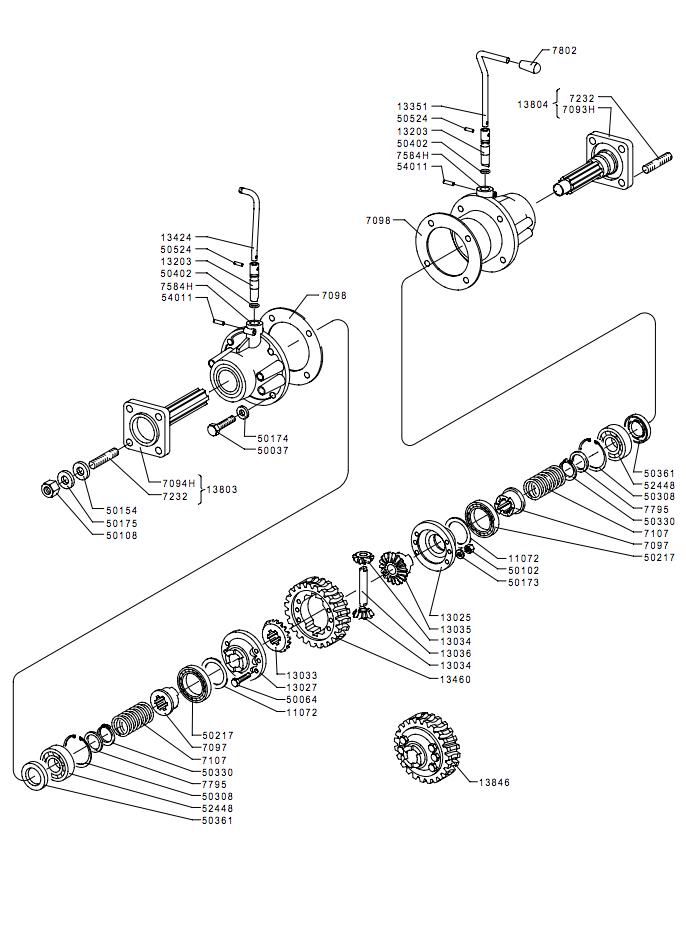 7802
13351
50524
13203
50402
7584H
54011
13804
7232
7093H
7098
13424
50524
13203
50402
7584H
54011
7098
50174
50037
7094H
7232
13803
50154
50175
50108
50361
52448
50308
7795
50330
7107
7097
50217
11072
50102
50173
13025
13035
13034
13036
13034
13460
13033
13027
50064
11072
50217
7097
7107
50330
7795
50308
52448
50361
13846