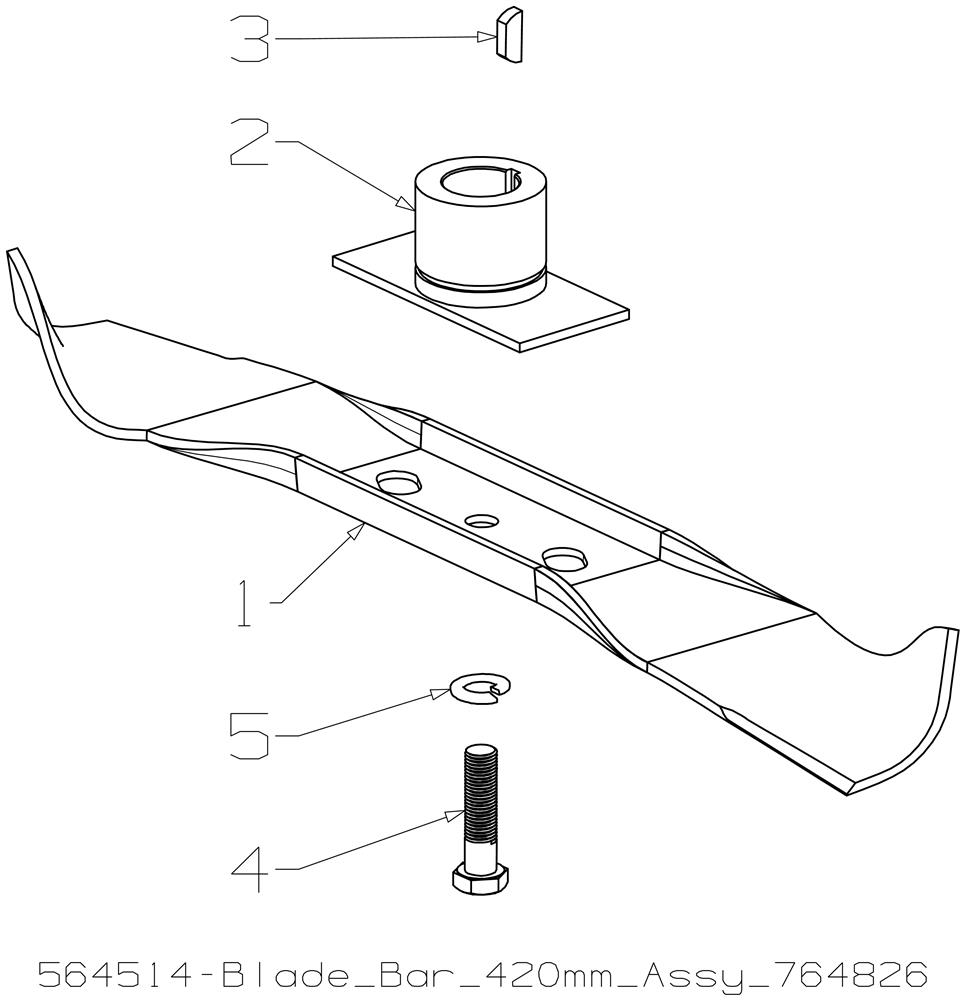 3

2

1

5

4

564514-Blade_Bar_420mm_Assy_764826