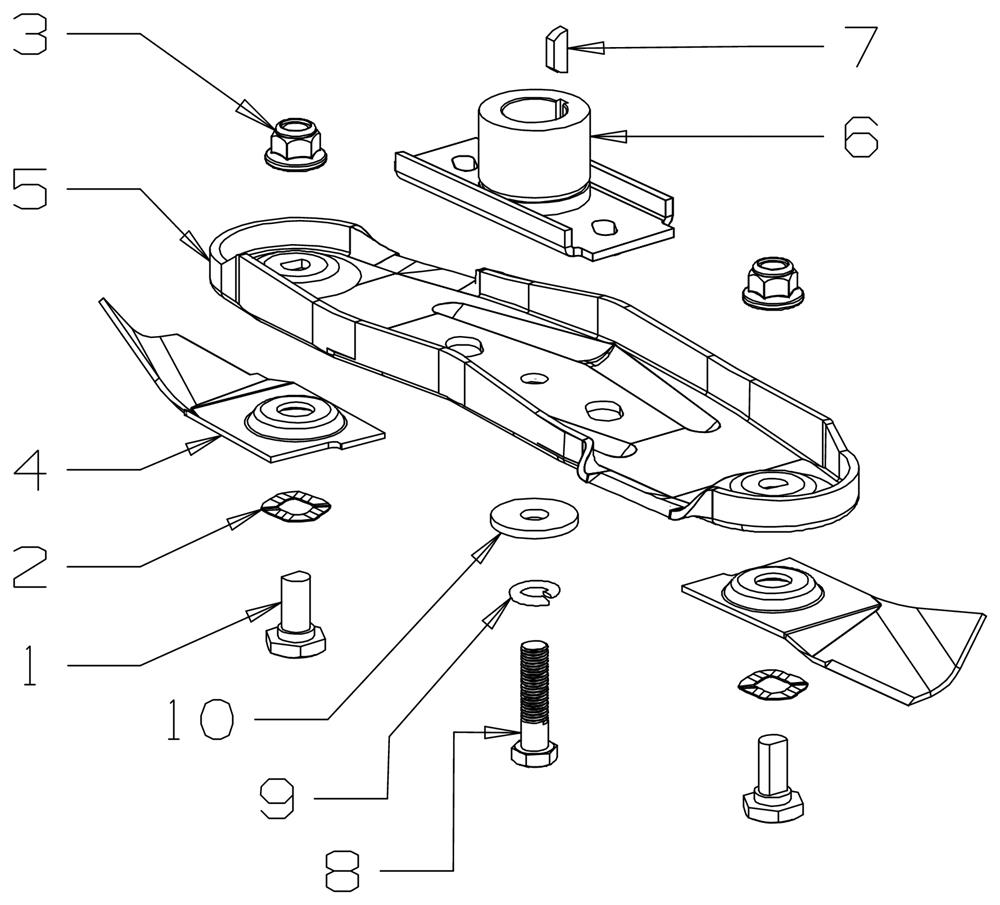 3
7
6
5
4
2
1
10
9
8