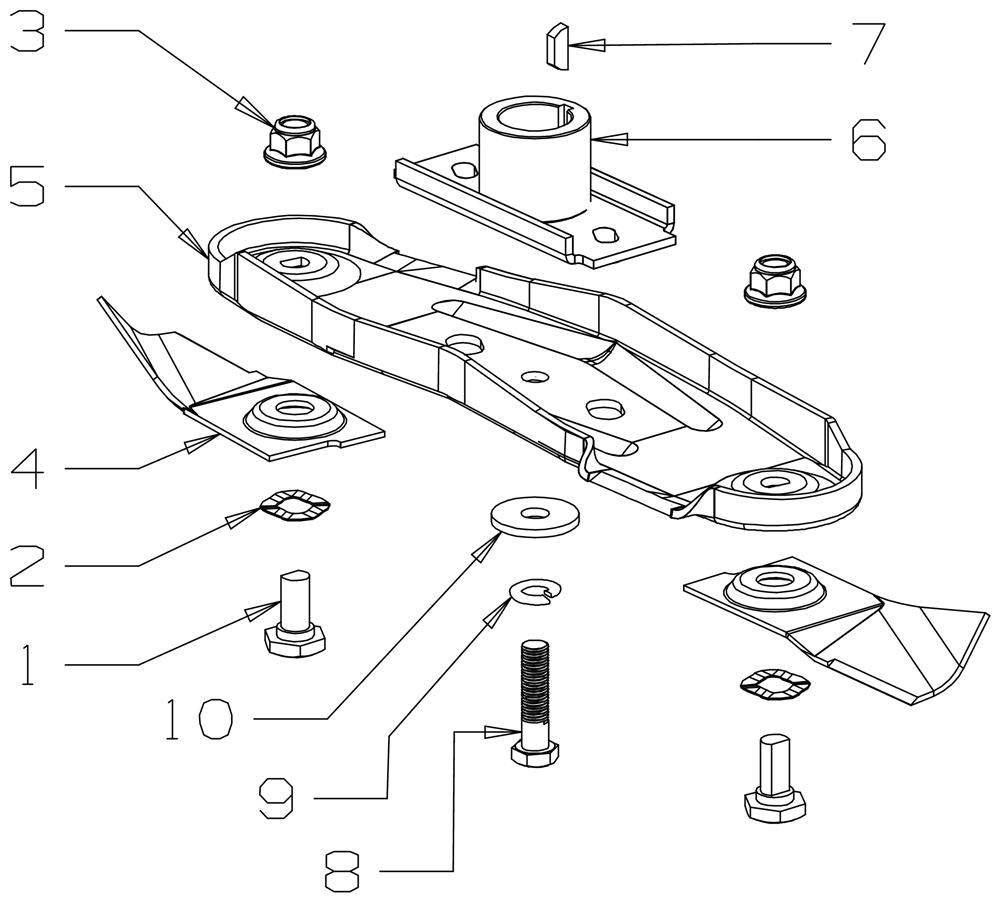 3
7
6
5
4
2
1
10
9
8