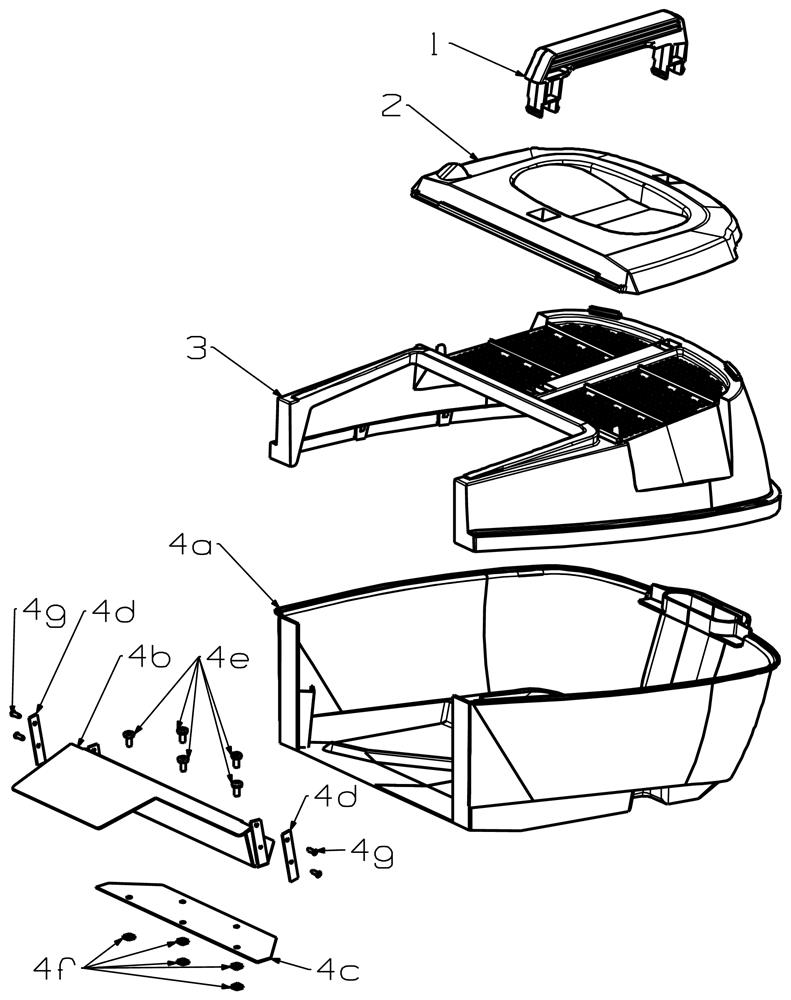 1

2

3

4a

4g

4d

4b

4e

4d

4g

4f

4c