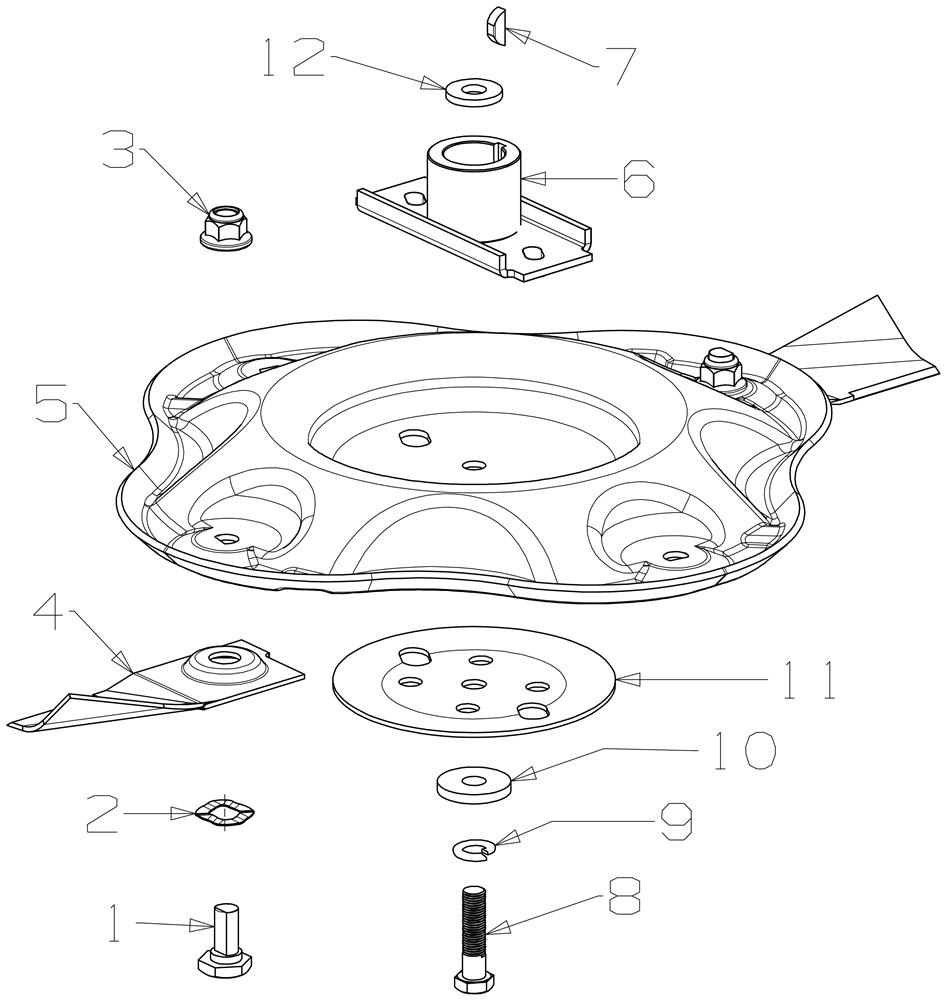 7
12
3
6
5
4
11
10
2
9
1
8