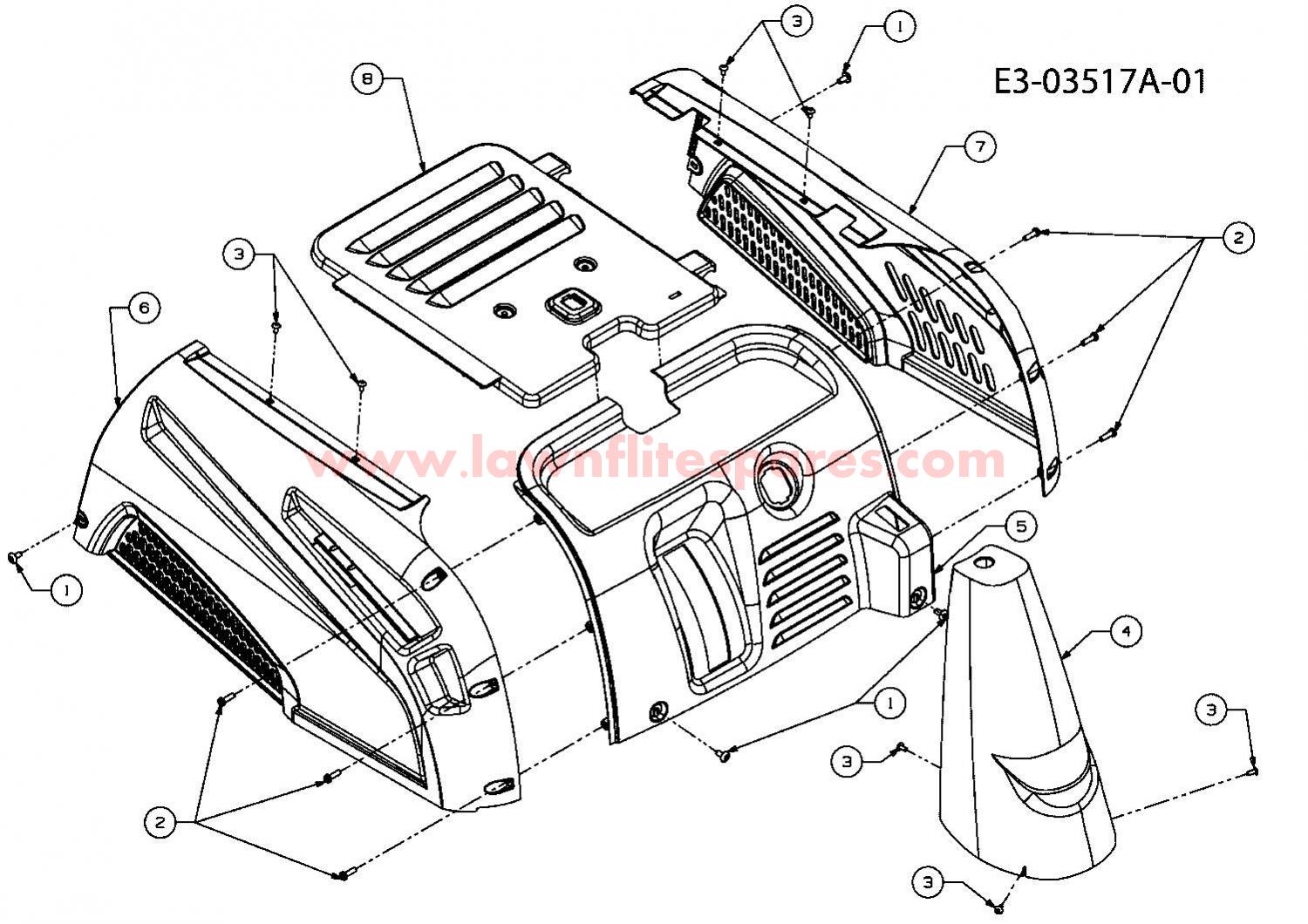 3
1
E3-03517A-01
8
7
2
3
6
www.lawnflitespares.com
5
1
4
1
3
3
2
3