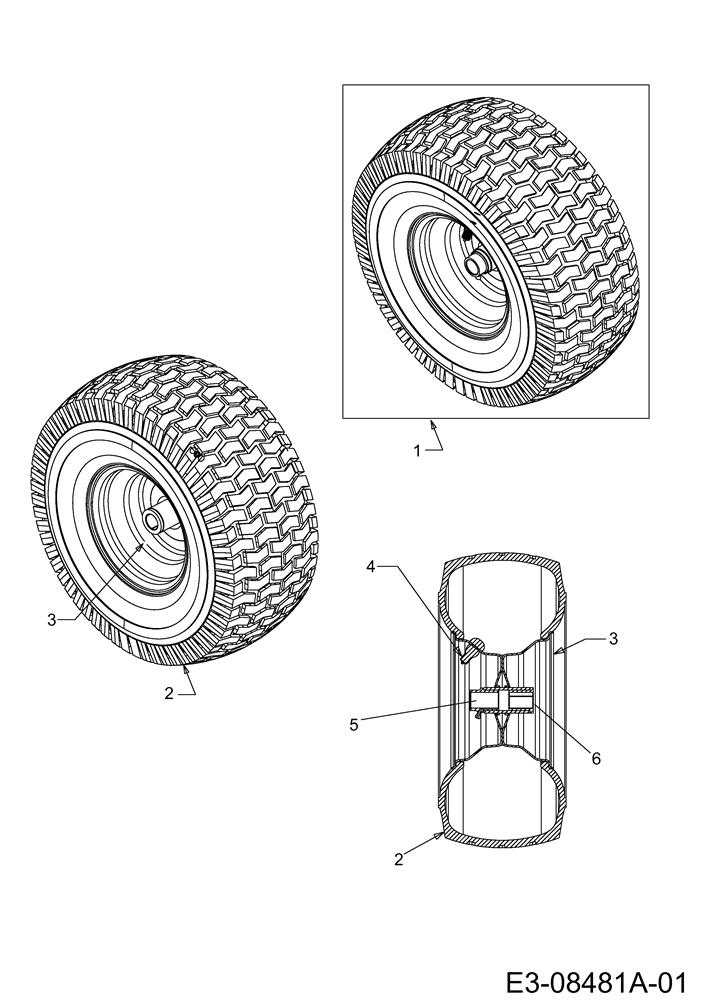 1
3
2
4
3
5
6
2
E3-08481A-01