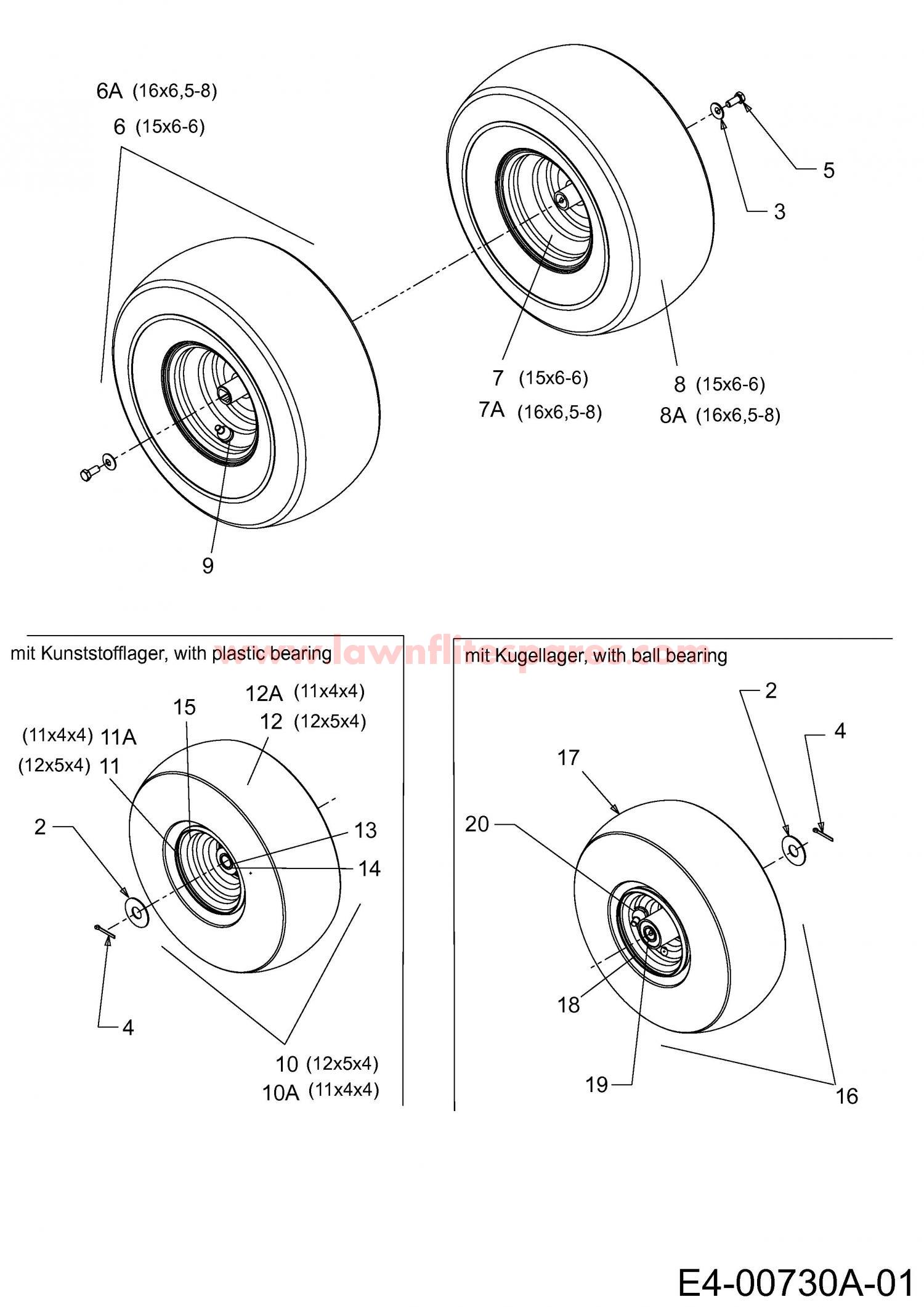 6A (16x6,5-8)
6 (15x6-6)

5

3

7 (15x6-6)
7A (16x6,5-8)

8 (15x6-6)
8A (16x6,5-8)

9

www.lawnflitespares.com

mit Kunststofflager, with plastic bearing

12A (11x4x4)
12 (12x5x4)
15
(11x4x4) 11A
(12x5x4) 11
2
13
14
4
10 (12x5x4)
10A (11x4x4)

mit Kugellager, with ball bearing

2
4
17
20
18
19
16

E4-00730A-01