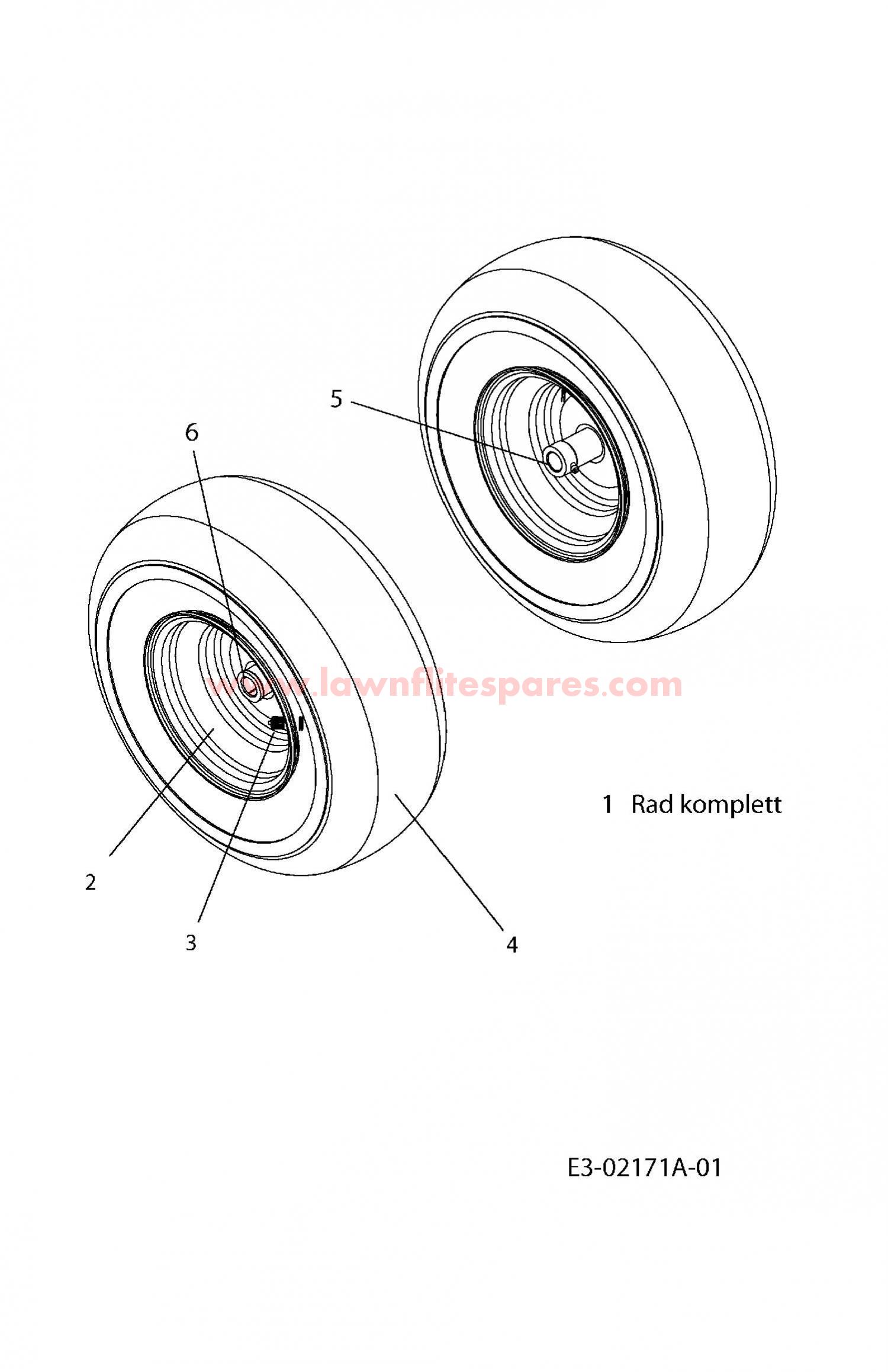 5

6

www.lawnflitespares.com

1 Rad komplett

2

3

4

E3-02171A-01