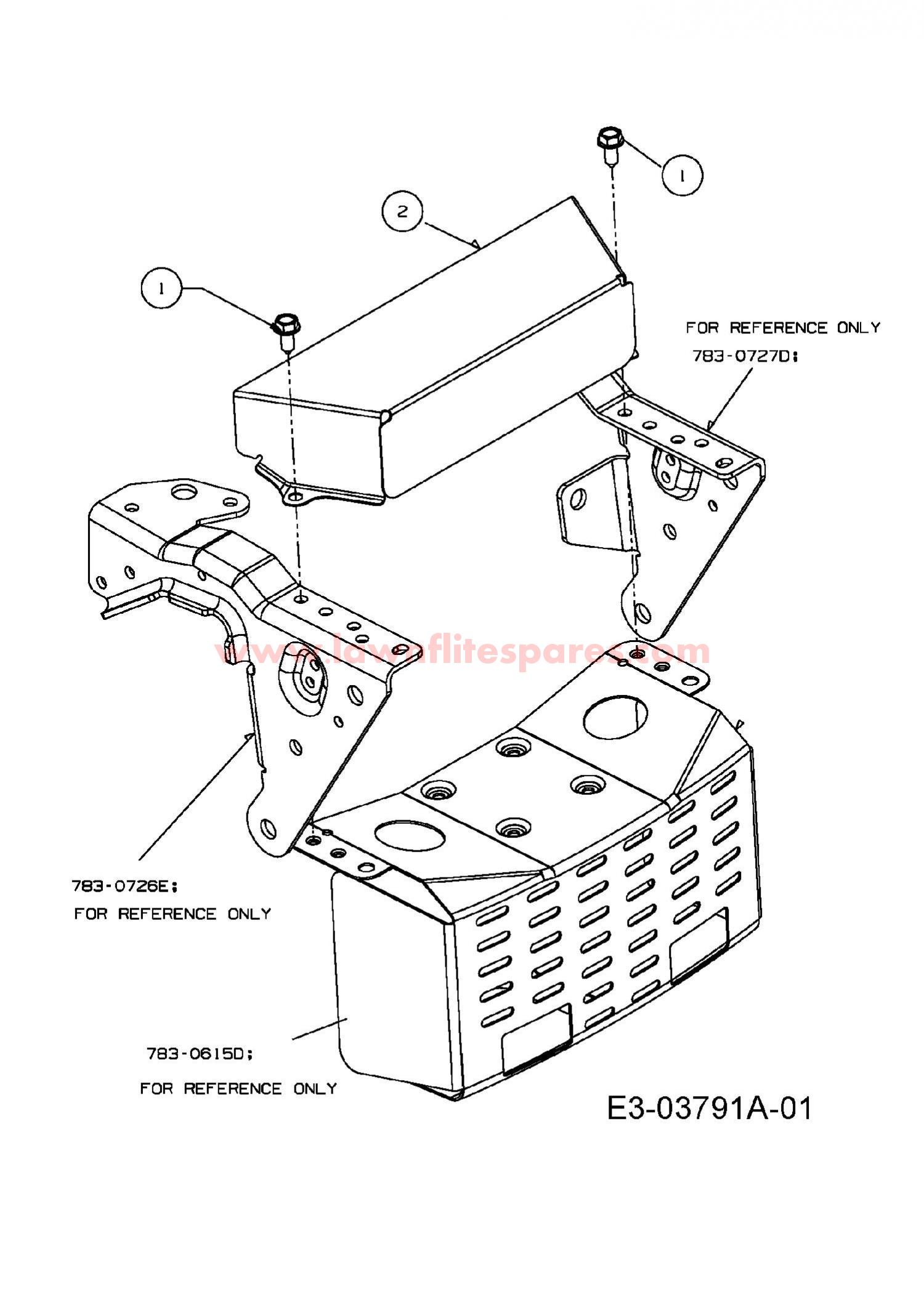 1

2

1

FOR REFERENCE ONLY
783-0727D;

www.lawnflitespares.com

783-0726E;
FOR REFERENCE ONLY

783-0615D;
FOR REFERENCE ONLY

E3-03791A-01