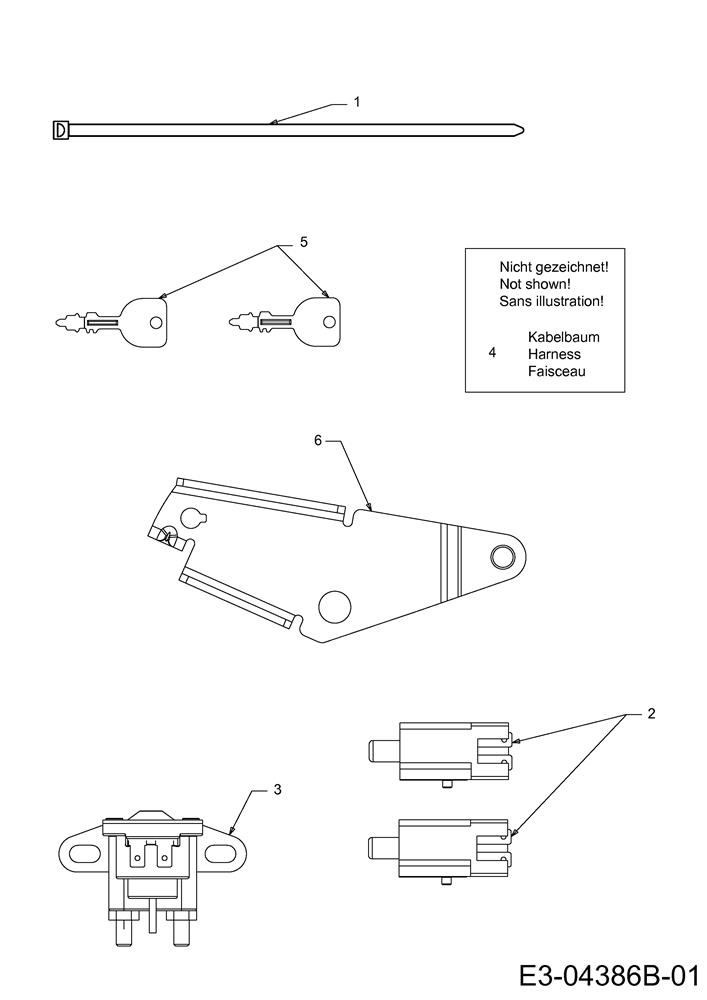 1

5

Nicht gezeichnet!
Not shown!
Sans illustration!

4 Kabelbaum
Harness
Faisceau

6

2

3

E3-04386B-01