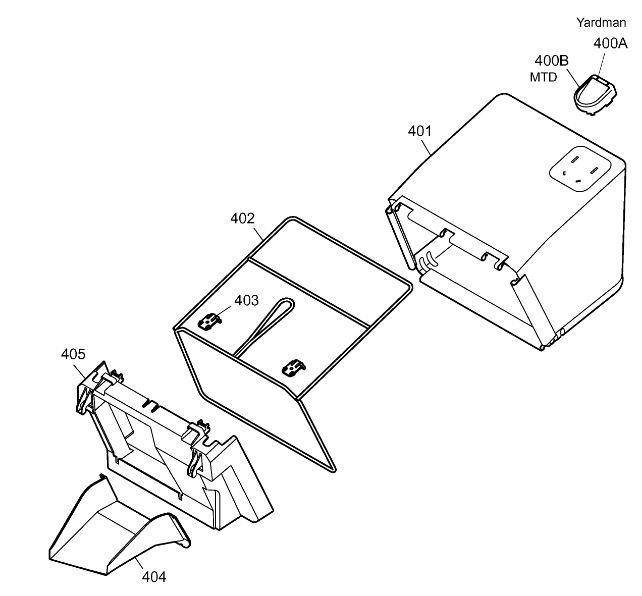 Yardman
400A
400B
MTD
401
402
403
405
404