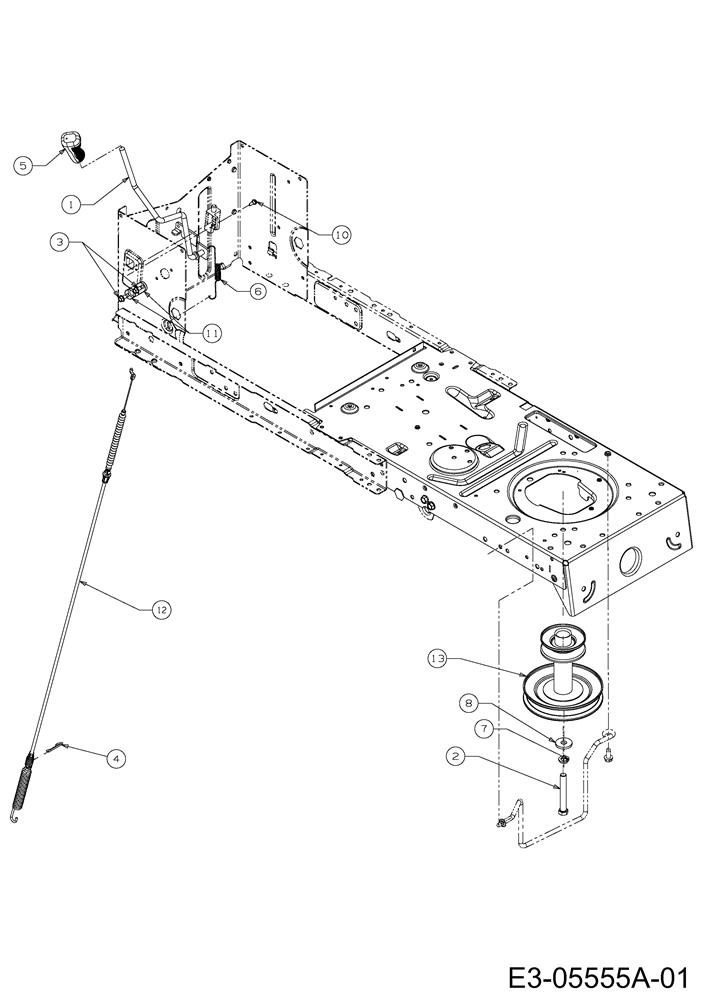 5
1
10
3
6
11
12
13
8
7
2
4
E3-05555A-01