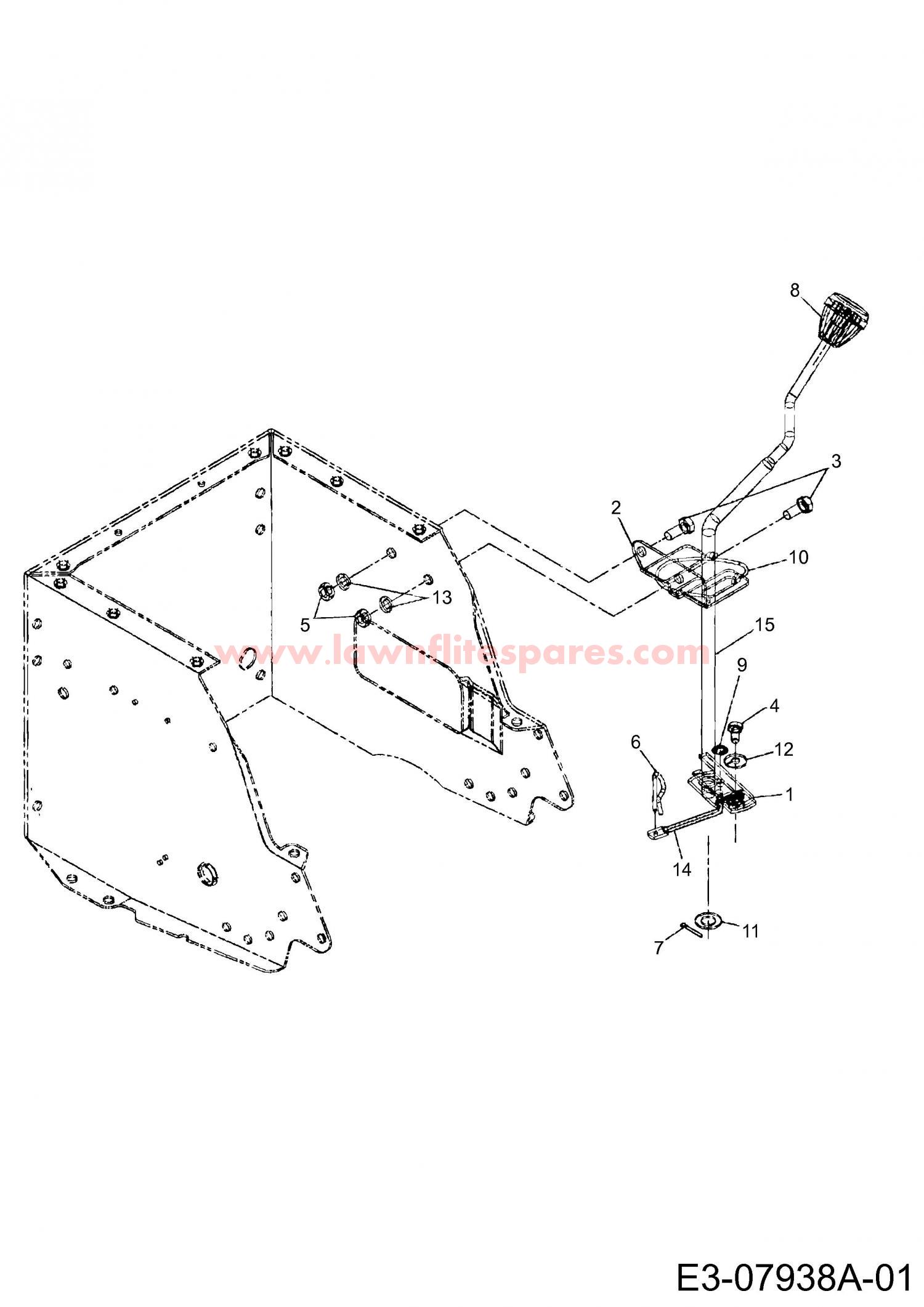 8
3
2
10
13
5
15
www.lawnflitespares.com
9
4
6
12
1
14
11
7
E3-07938A-01