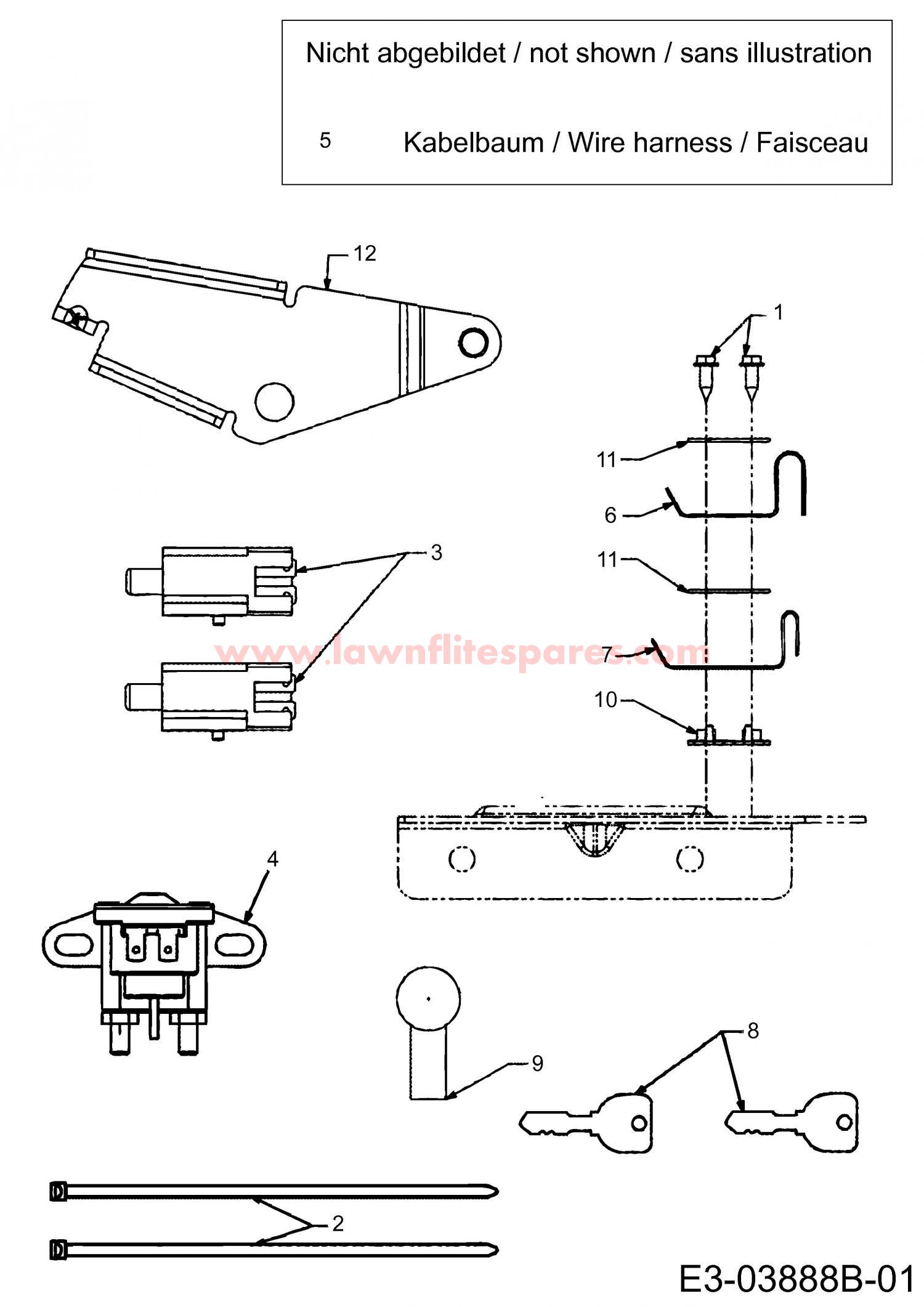 Nicht abgebildet / not shown / sans illustration

5 Kabelbaum / Wire harness / Faisceau

12

1

11

6

3

11

www.lawnflitespares.com

7

10

4

9

8

2

E3-03888B-01