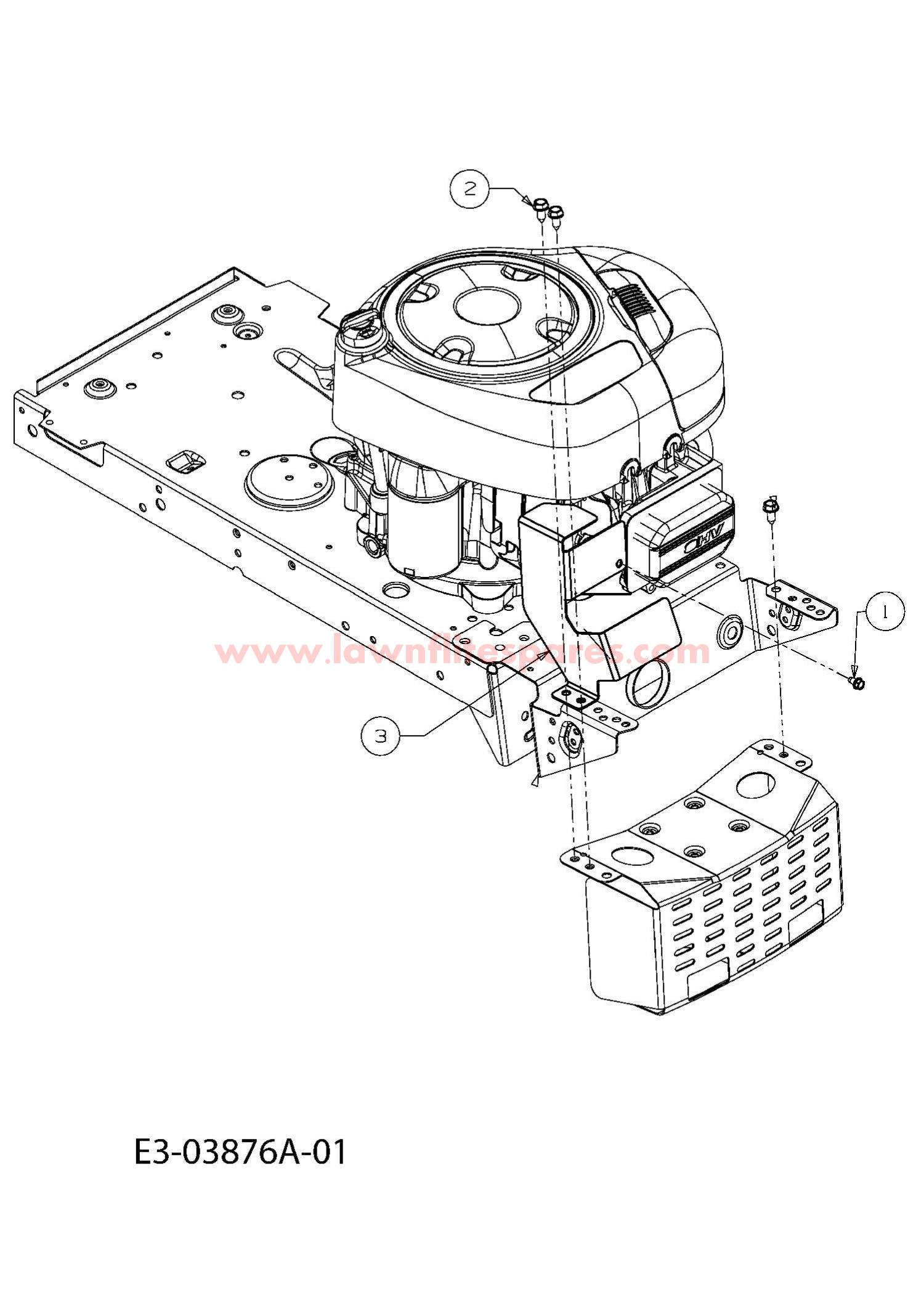 2

OHV

1

www.lawnflitespares.com

3

E3-03876A-01