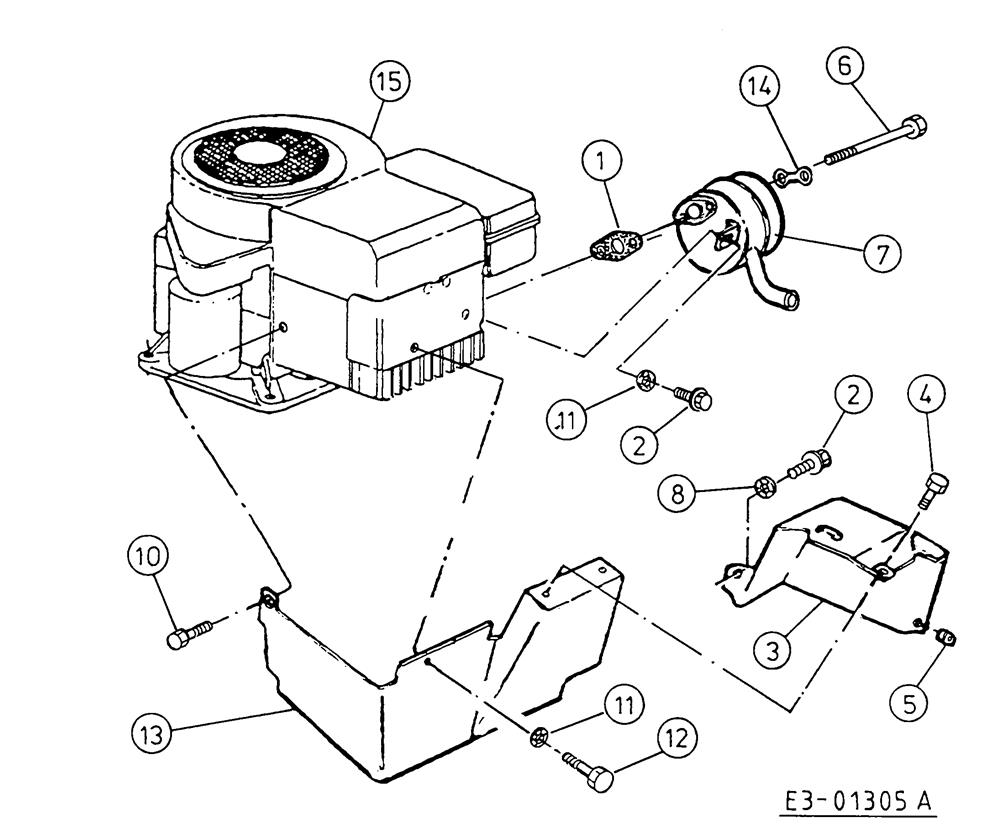 15
14
6
1
7
11
2
2
4
8
10
3
5
13
11
12
E3-01305 A