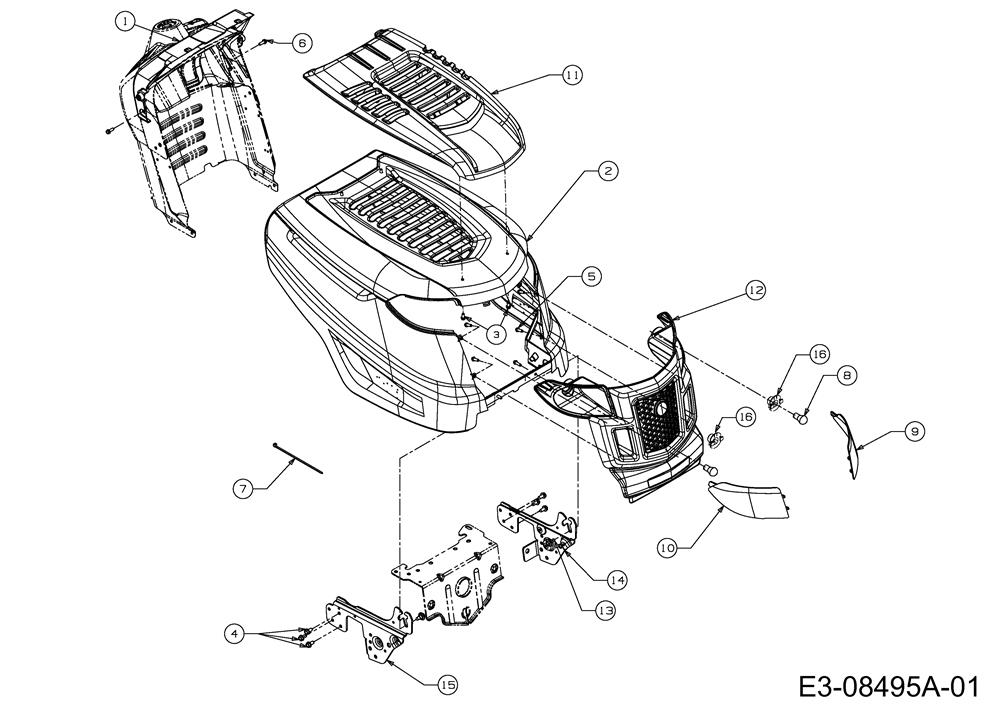 1
6
11
2
5
3
12
16
8
16
9
7
10
14
13
4
15
E3-08495A-01