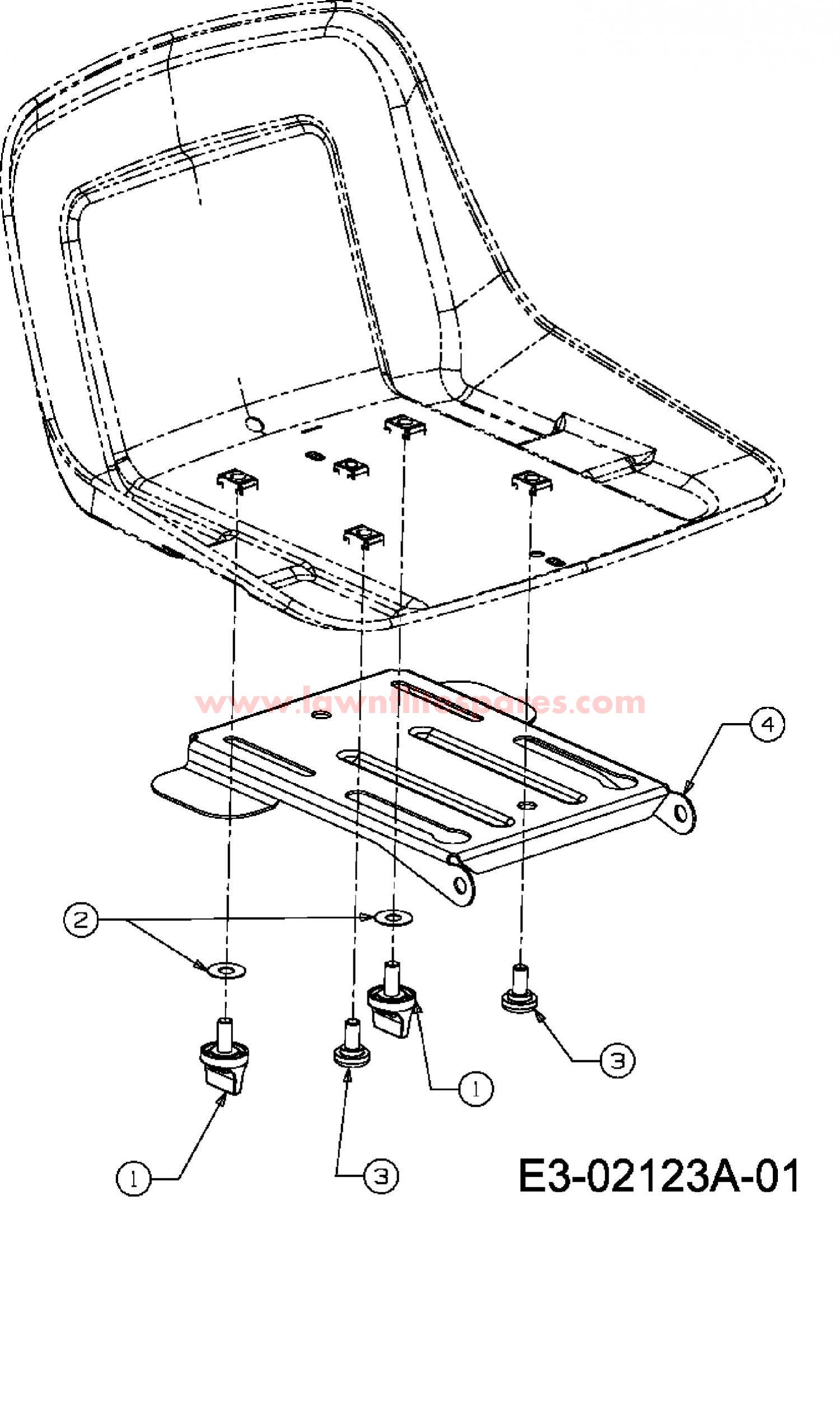 www.lawnflitespares.com

4

2

3

1

1

3

E3-02123A-01