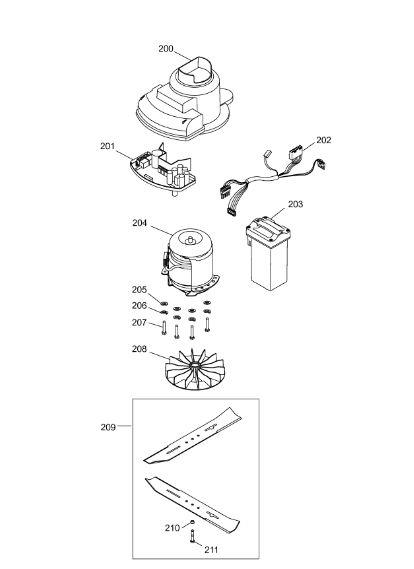 200
201
202
203
204
205
206
207
208
209
210
211