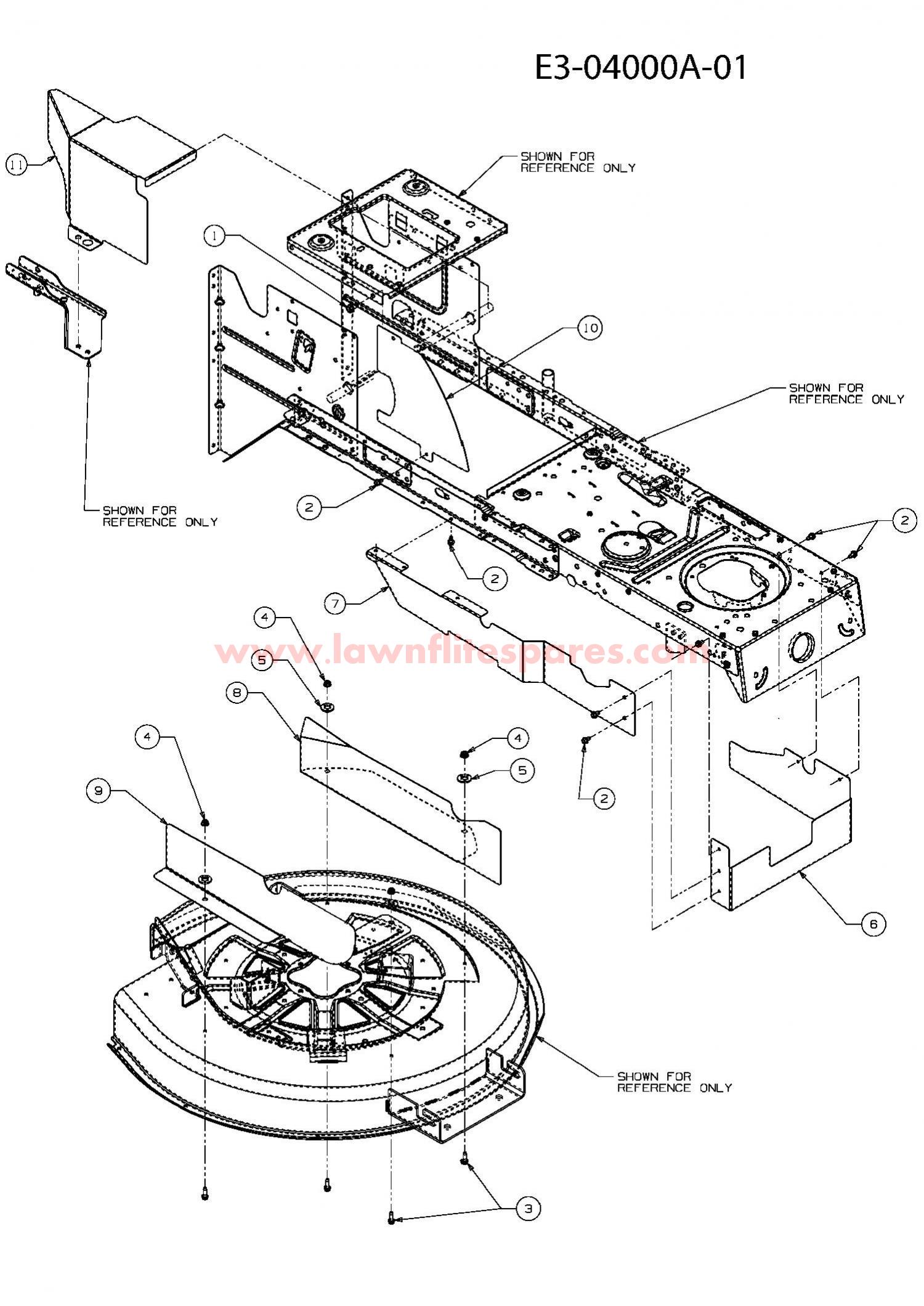 E3-04000A-01

11

SHOWN FOR REFERENCE ONLY

1

10

SHOWN FOR REFERENCE ONLY

SHOWN FOR REFERENCE ONLY

2

2

2

7

4

5

www.lawnflitespares.com

8

4

4

5

9

2

6

SHOWN FOR REFERENCE ONLY

3