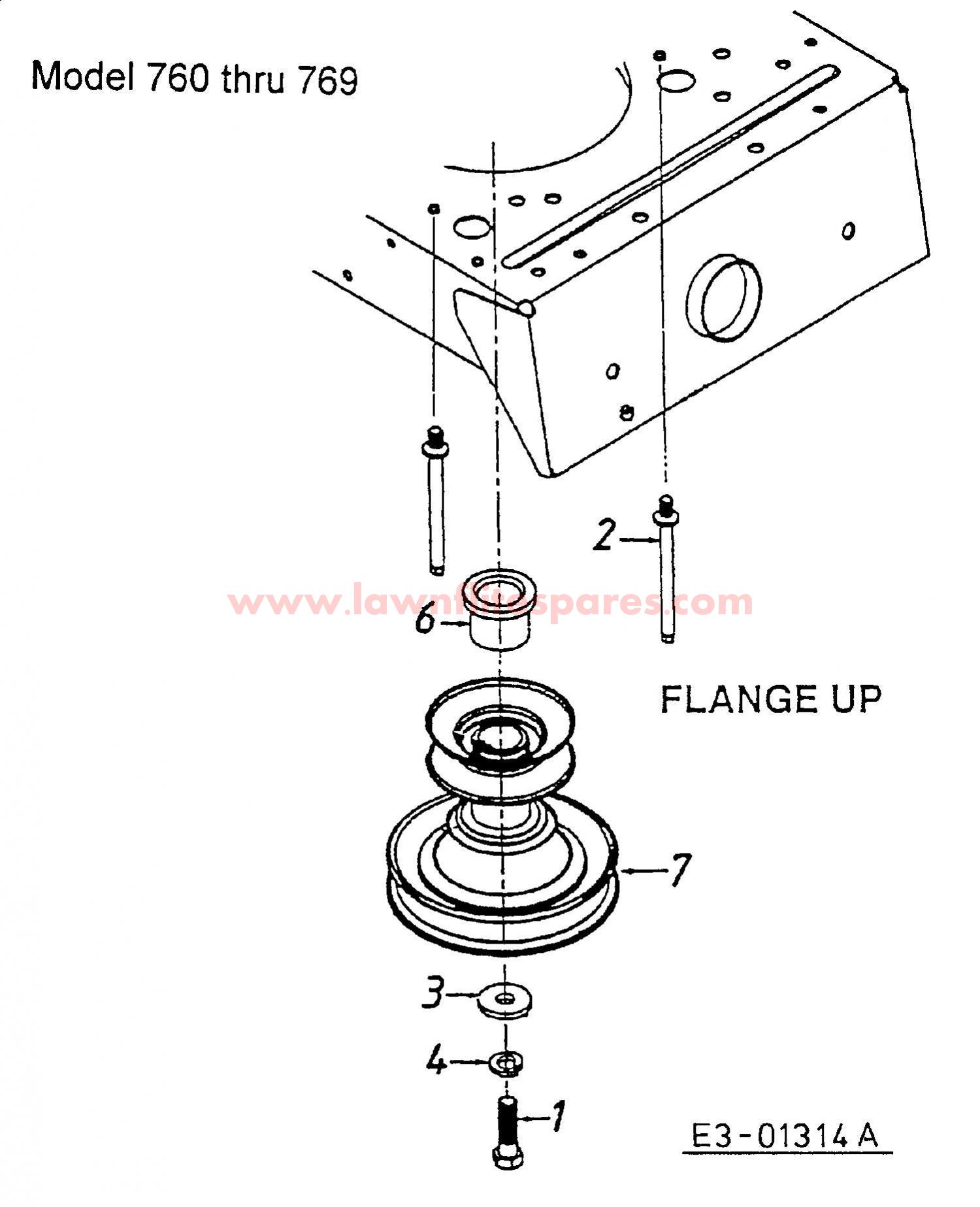 Model 760 thru 769

2

www.lawnflitespares.com

6

FLANGE UP

7

3

4

1

E3-01314 A