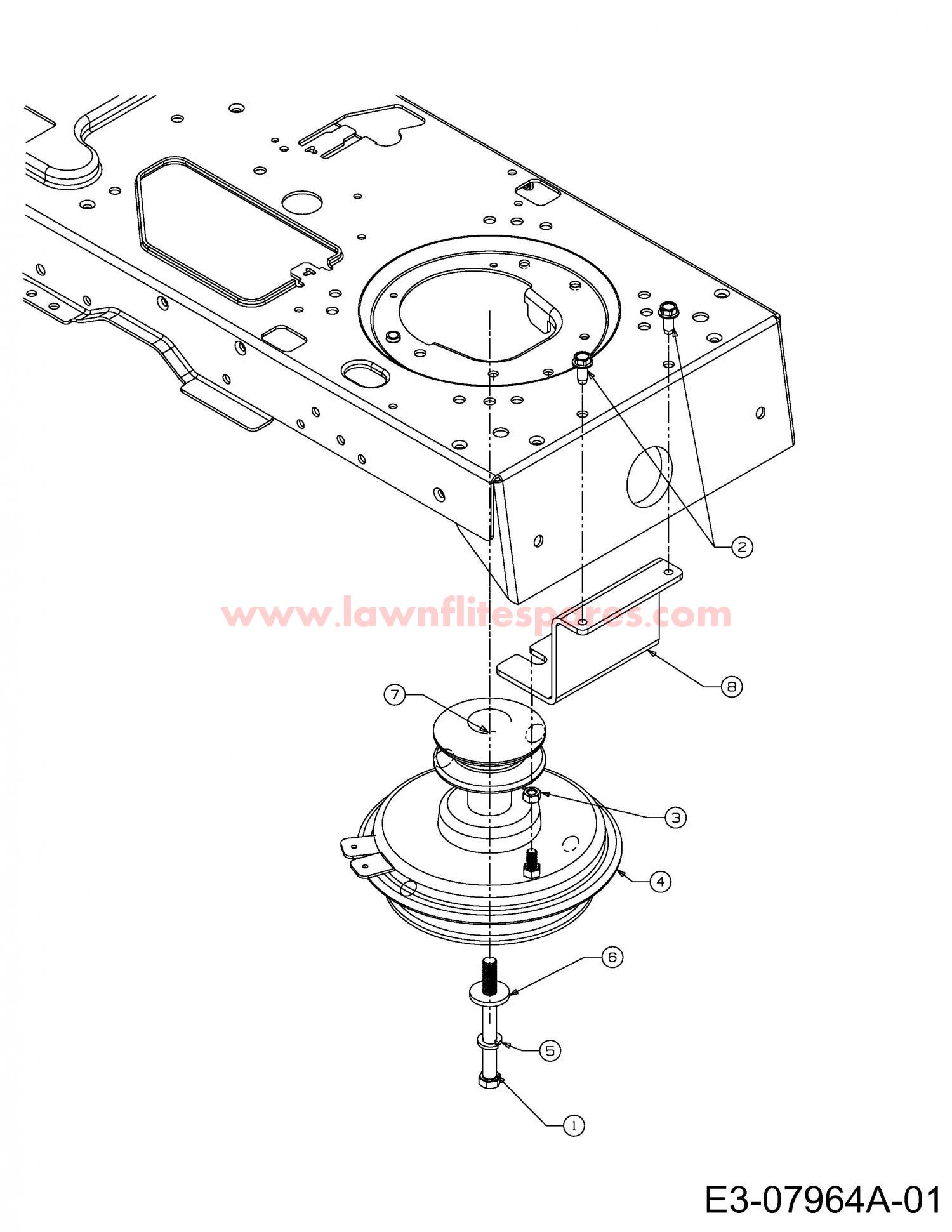 2

www.lawnflitespares.com

8

7

3

4

6

5

1

E3-07964A-01