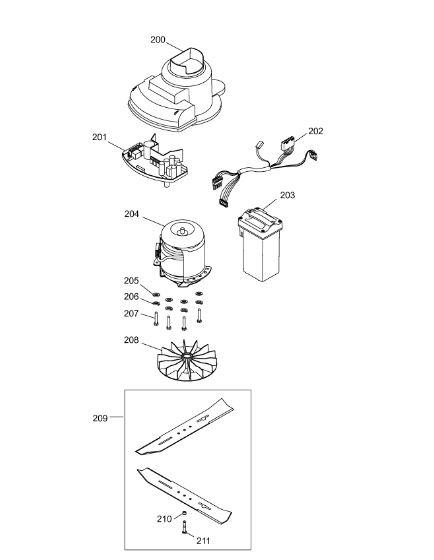 200
201
202
203
204
205
206
207
208
209
210
211