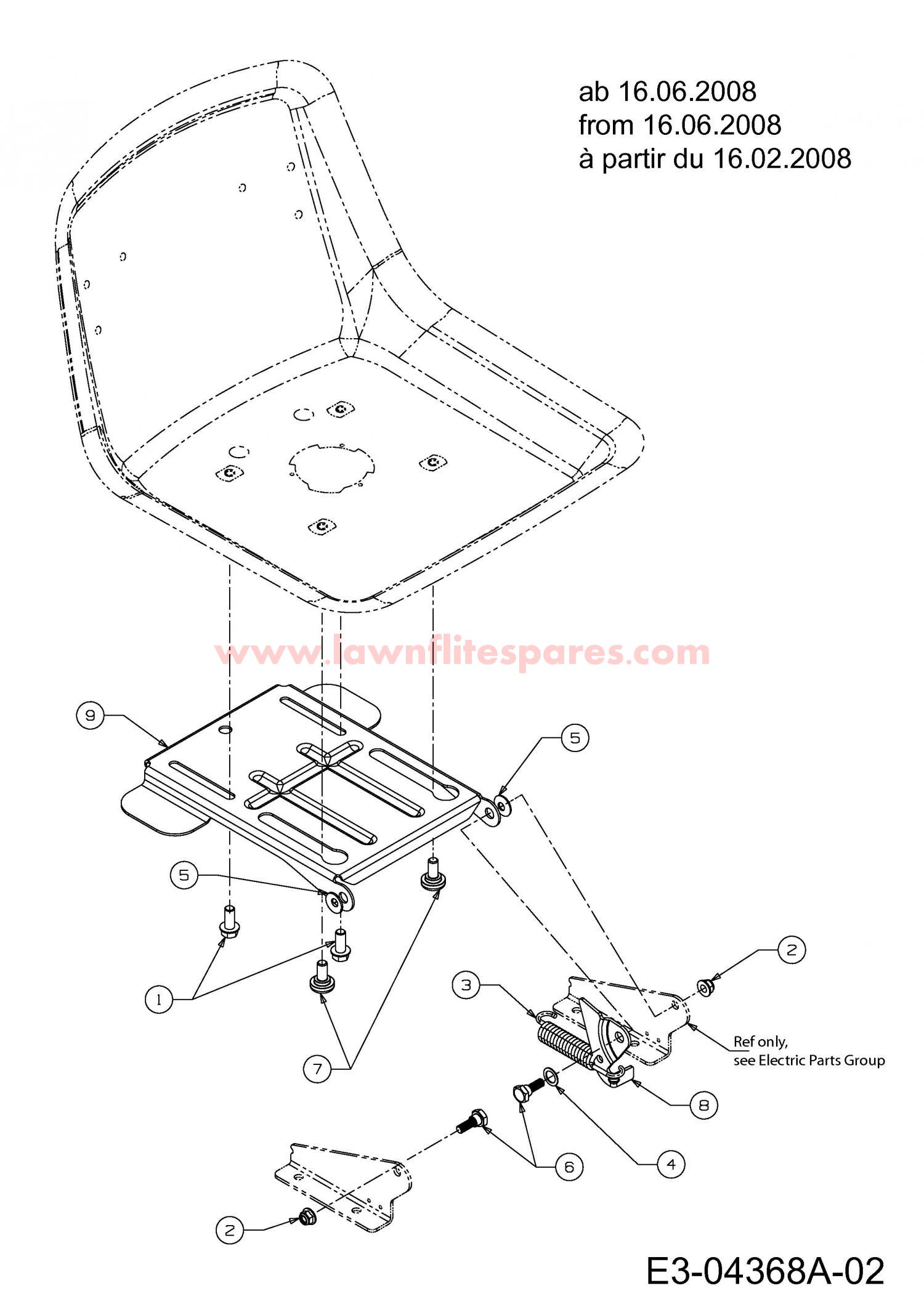 ab 16.06.2008
from 16.06.2008
à partir du 16.02.2008

www.lawnflitespares.com

9

5

5

1

7

3

2

Ref only,
see Electric Parts Group

8

4

6

2

E3-04368A-02