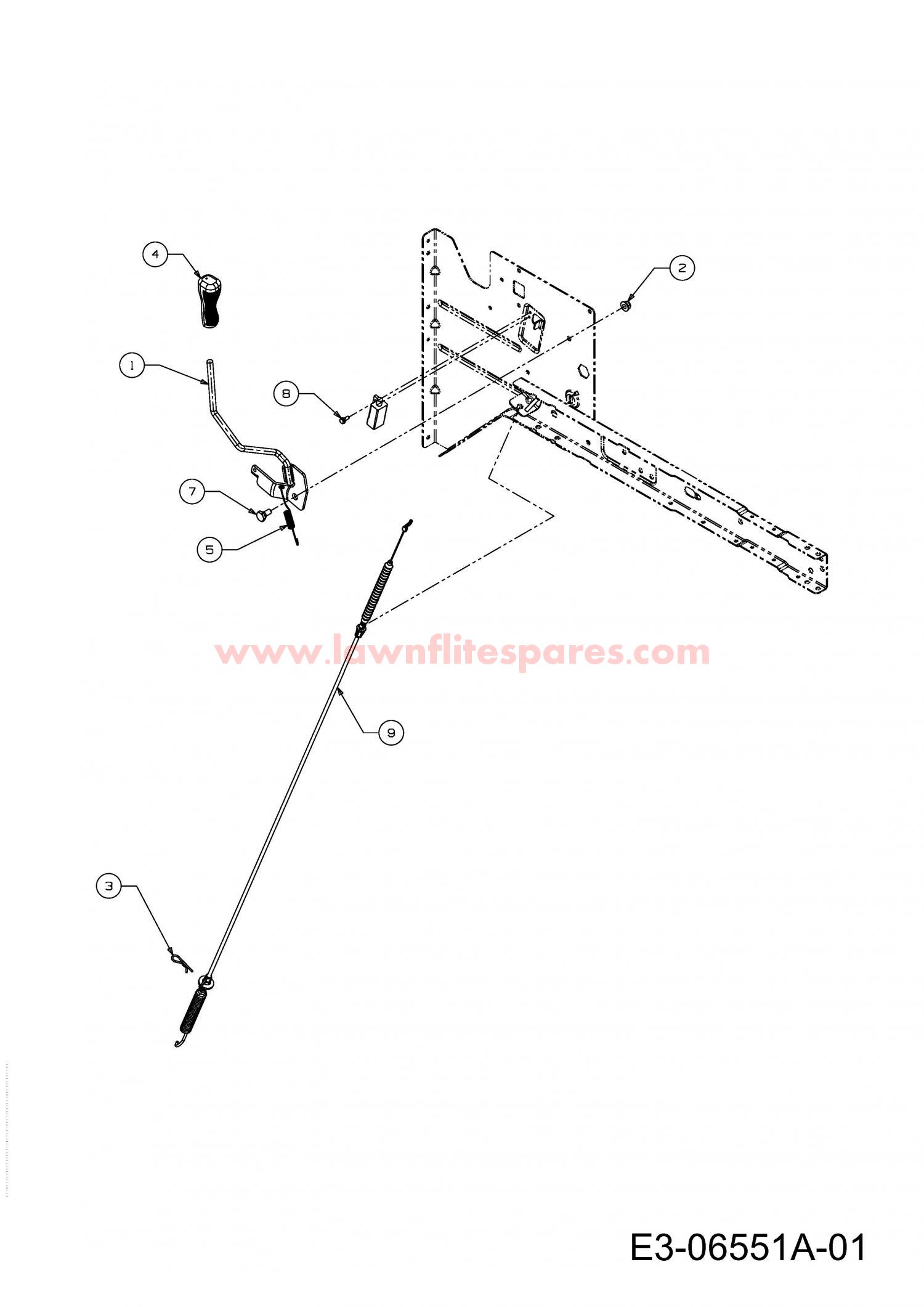 4
2
1
8
7
5
www.lawnflitespares.com
9
3
E3-06551A-01